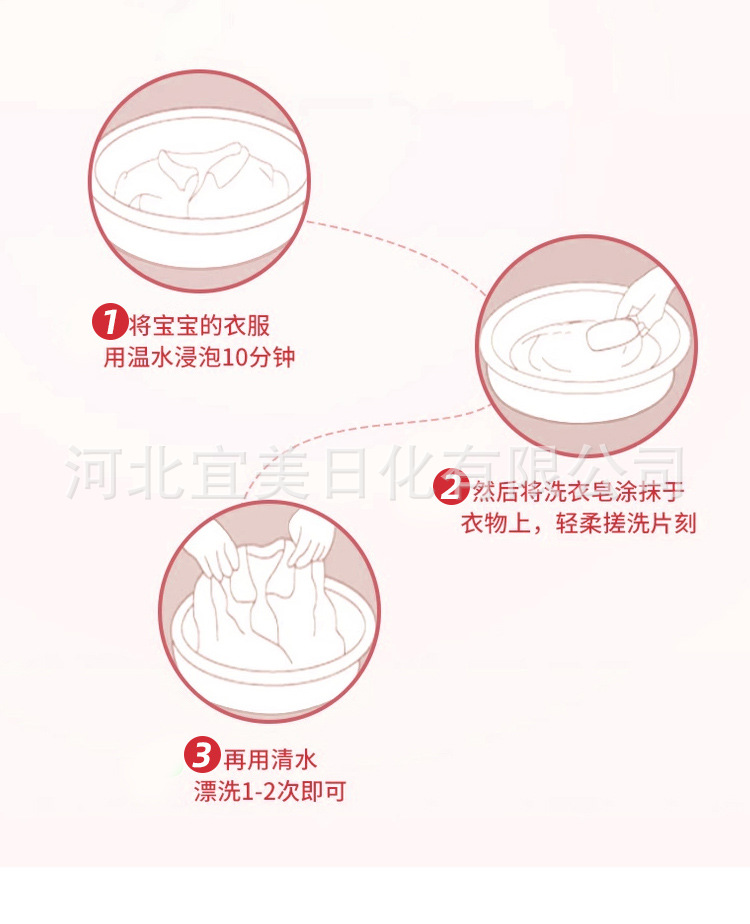 1 将宝宝的衣服
用温水浸泡10分钟

河北宜美日化有限公司

2 然后将洗衣皂涂抹于
衣物上，轻柔搓洗片刻

3 再用清水
漂洗1-2次即可