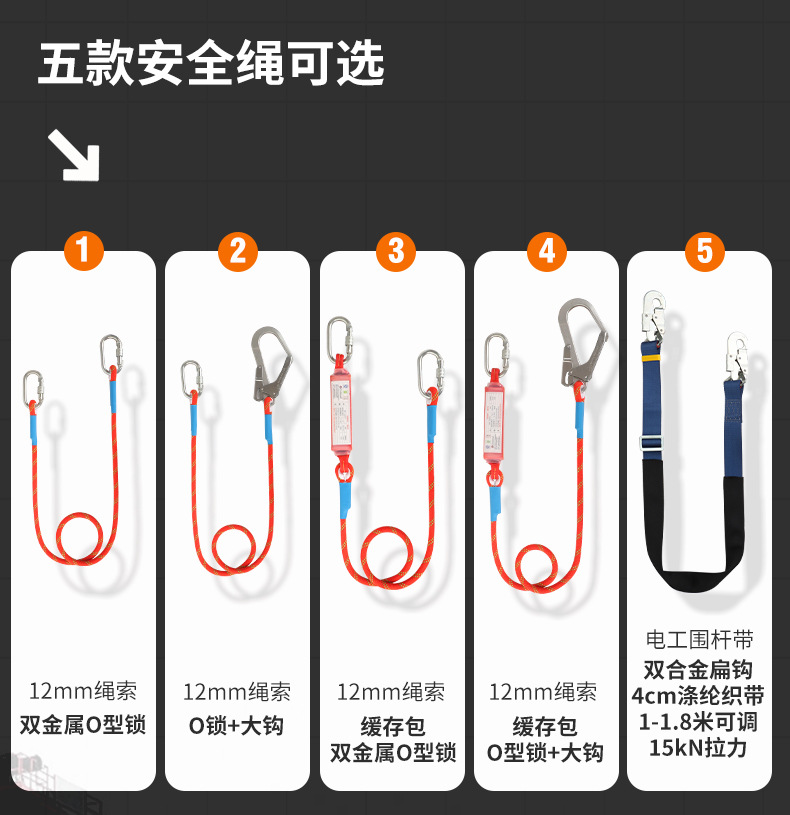 五款安全绳可选

1

12mm绳索
双金属O型锁

2

12mm绳索
O锁+大钩

3

12mm绳索
缓存包
双金属O型锁

4

12mm绳索
缓存包
O型锁+大钩

5

电工围杆带
双合金扁钩
4cm涤纶织带
1-1.8米可调
15kN拉力