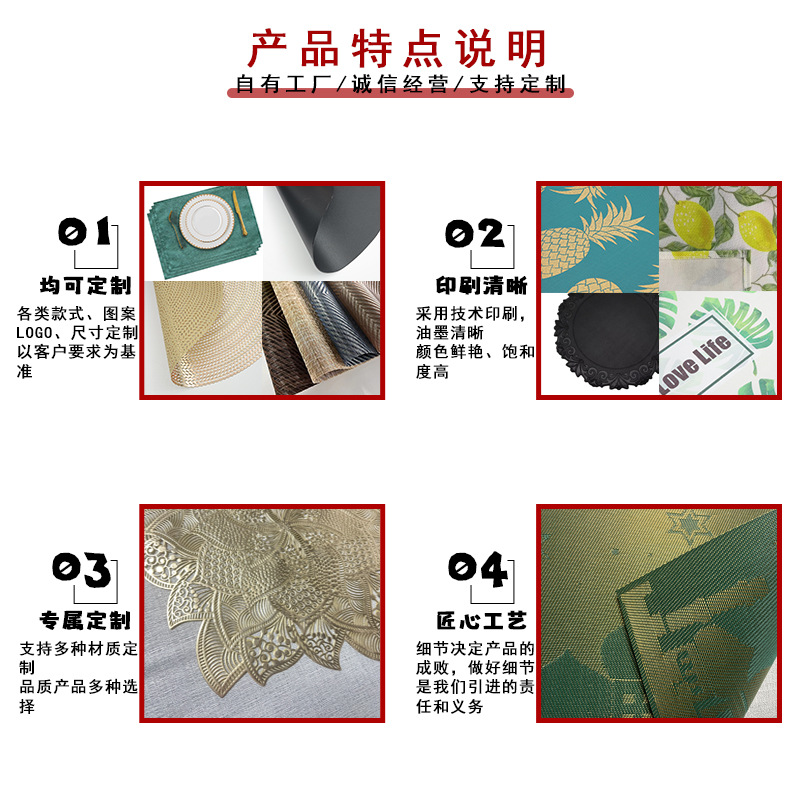 产品特点说明

自有工厂/诚信经营/支持定制

01

均可定制

各类款式、图案LOGO、尺寸定制以客户要求为基准

02

印刷清晰

采用技术印刷，油墨清晰
颜色鲜艳、饱和度高

Love Life

03

专属定制

支持多种材质定制
品质产品多种选择

04

匠心工艺

细节决定产品的成败，做好细节是我们引进的责任和义务