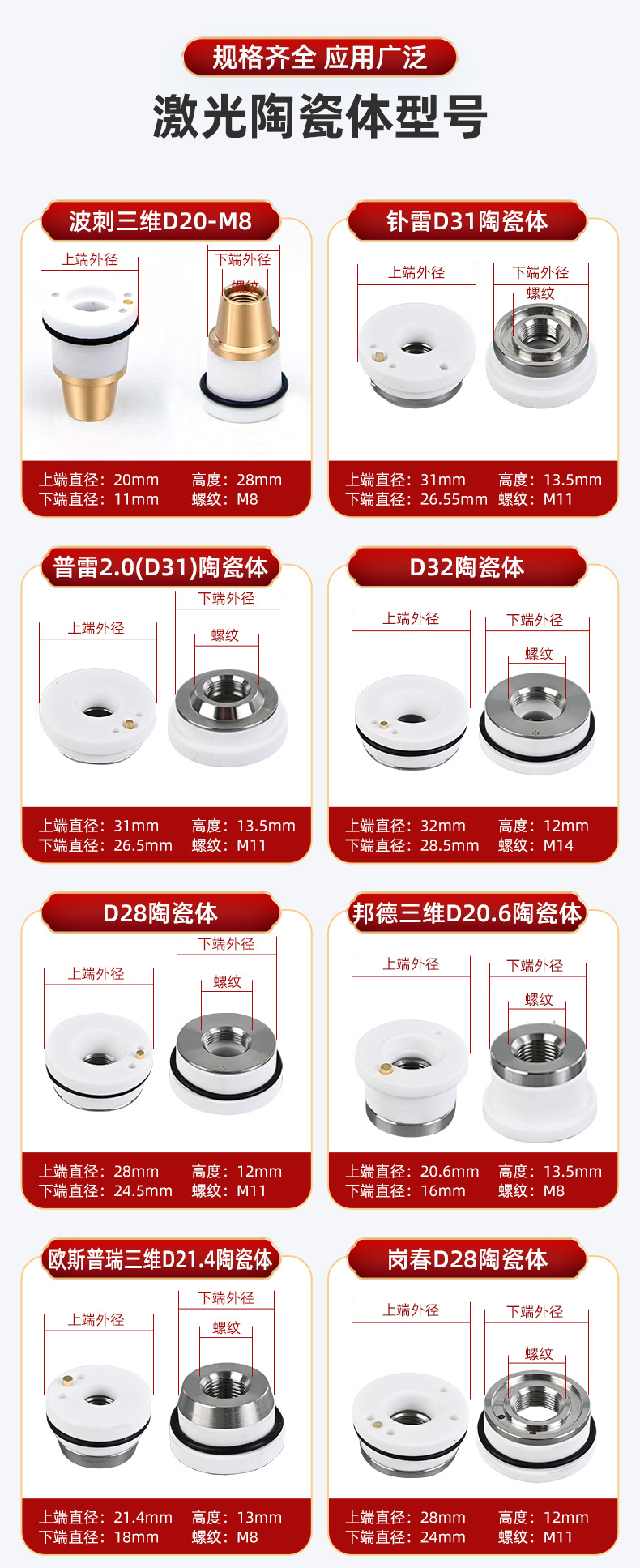 规格齐全 应用广泛

激光陶瓷体型号

波刺三维D20-M8

上端外径

下端外径

螺纹

上端直径：20mm 高度：28mm
下端直径：11mm 螺纹：M8

钋雷D31陶瓷体

上端外径

下端外径

螺纹

上端直径：31mm 高度：13.5mm
下端直径：26.55mm 螺纹：M11

普雷2.0(D31)陶瓷体

上端外径

下端外径

螺纹

上端直径：31mm 高度：13.5mm
下端直径：26.5mm 螺纹：M11

D32陶瓷体

上端外径

下端外径

螺纹

上端直径：32mm 高度：12mm
下端直径：28.5mm 螺纹：M14

D28陶瓷体

上端外径

下端外径

螺纹

上端直径：28mm 高度：12mm
下端直径：24.5mm 螺纹：M11

邦德三维D20.6陶瓷体

上端外径

下端外径

螺纹

上端直径：20.6mm 高度：13.5mm
下端直径：16mm 螺纹：M8

欧斯普瑞三维D21.4陶瓷体

上端外径

下端外径

螺纹

上端直径：21.4mm 高度：13mm
下端直径：18mm 螺纹：M8

岗春D28陶瓷体

上端外径

下端外径

螺纹

上端直径：28mm 高度：12mm
下端直径：24mm 螺纹：M11