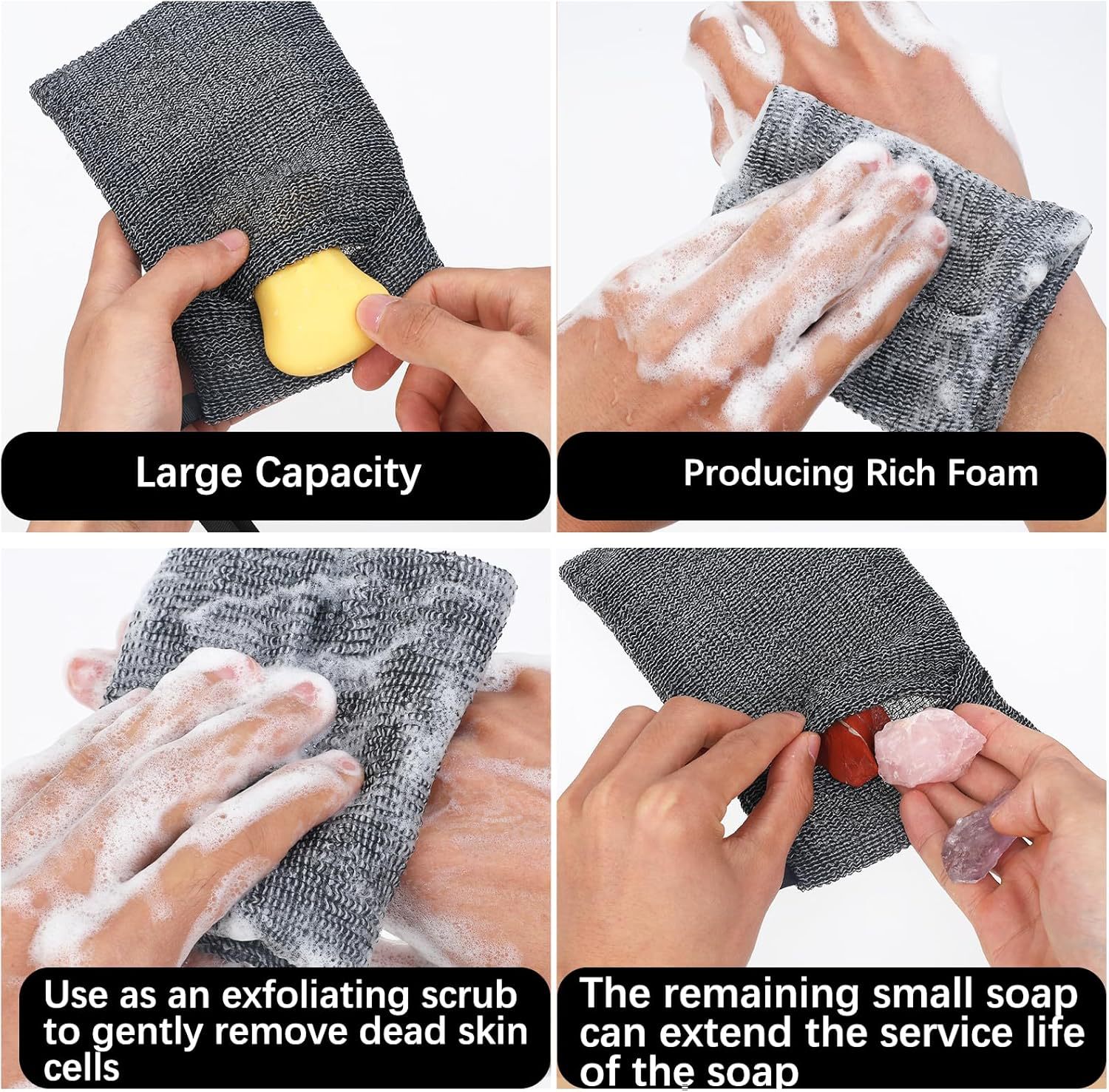 Large Capacity

Producing Rich Foam

Use as an exfoliating scrub to gently remove dead skin cells

The remaining small soap can extend the service life of the soap