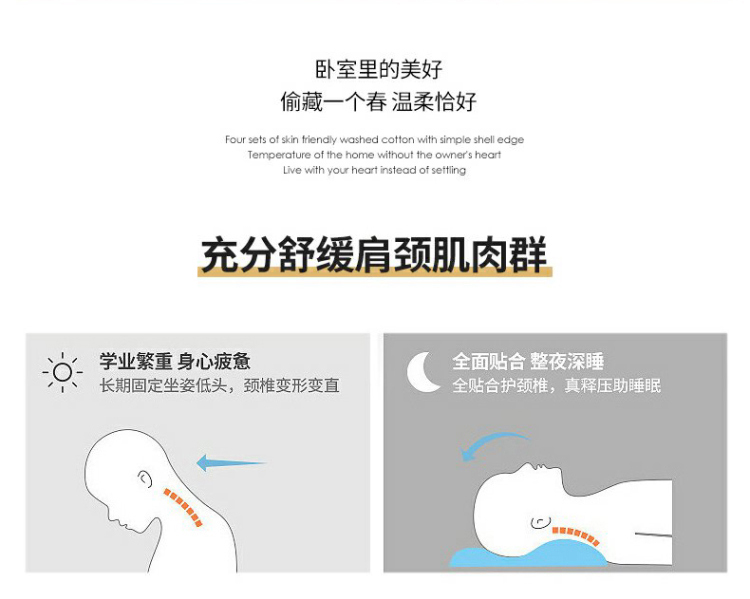 卧室里的美好
偷藏一个春 温柔恰好

Four sets of skin friendly washed cotton with simple shell edge
Temperature of the home without the owner's heart
Live with your heart instead of settling

充分舒缓肩颈肌肉群

学业繁重 身心疲惫
长期固定坐姿低头，颈椎变形变直

全面贴合 整夜深睡
全贴合护颈椎，真释压助睡眠