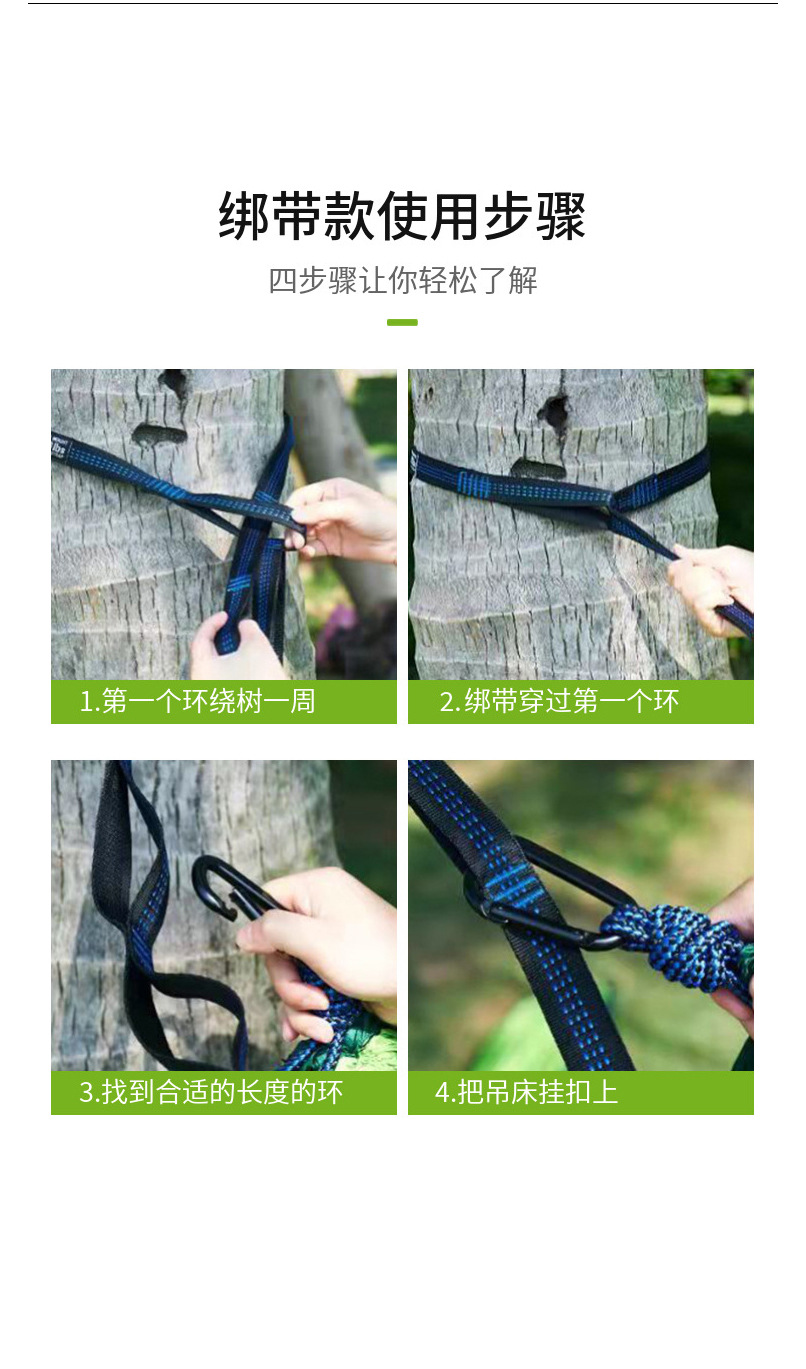 绑带款使用步骤

四步骤让你轻松了解

1.第一个环绕树一周

2.绑带穿过第一个环

3.找到合适的长度的环

4.把吊床挂扣上