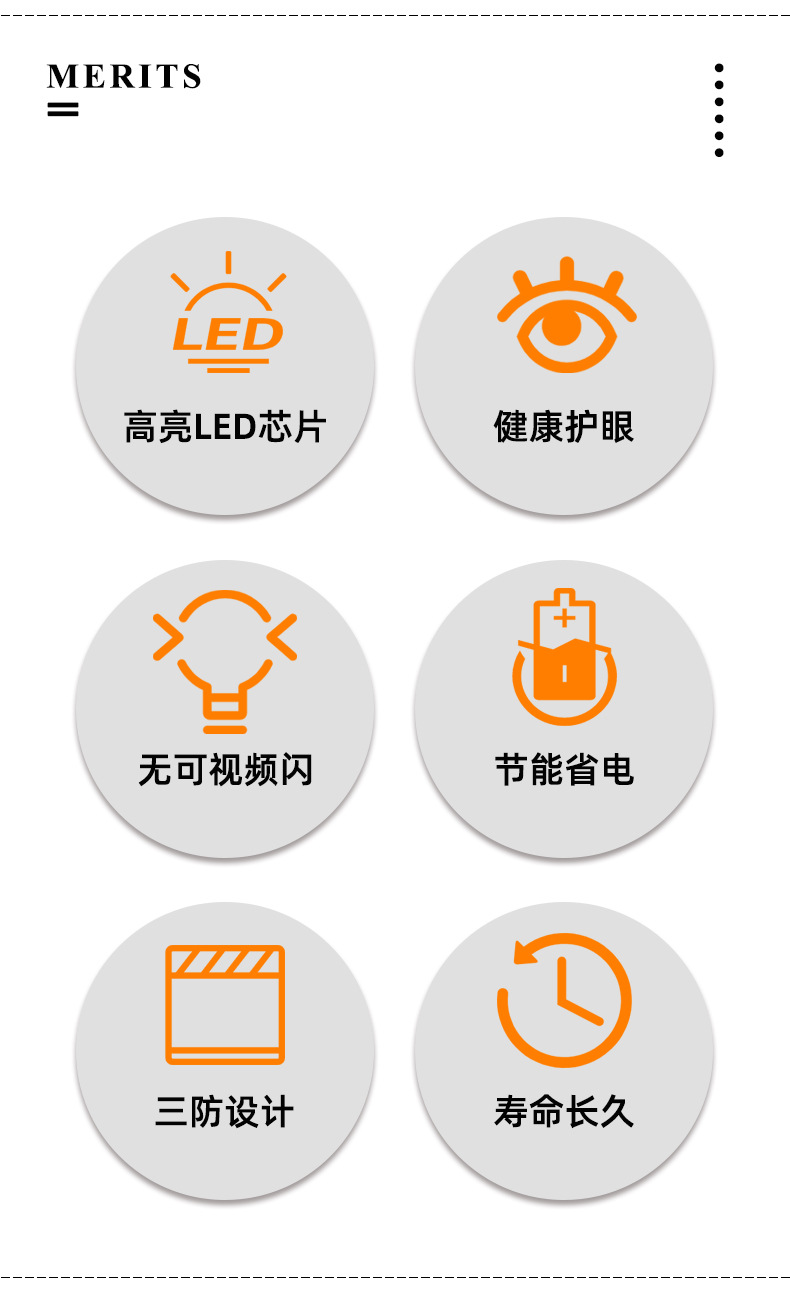 MERITS

LED

高亮LED芯片

健康护眼

无可视频闪

节能省电

三防设计

寿命长久