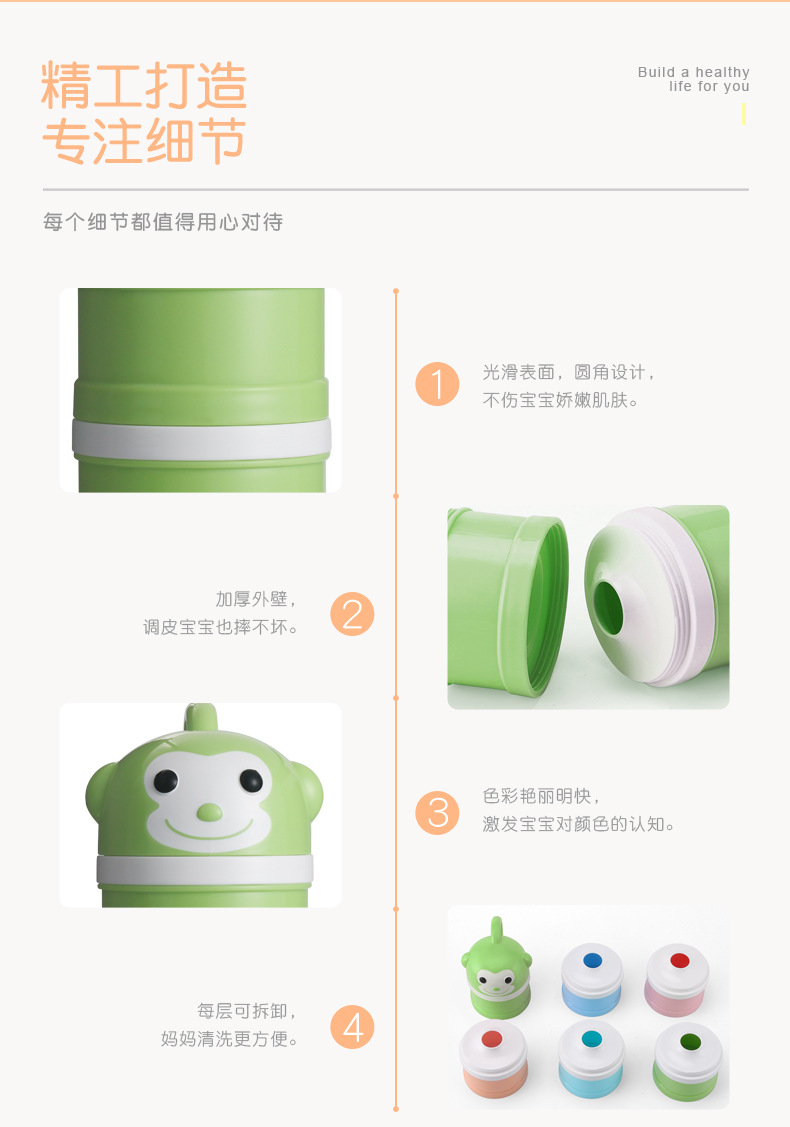 精工打造
专注细节

Build a healthy
life for you

每个细节都值得用心对待

1 光滑表面，圆角设计，
不伤宝宝娇嫩肌肤。

加厚外壁，
调皮宝宝也摔不坏。 2

3 色彩艳丽明快，
激发宝宝对颜色的认知。

每层可拆卸，
妈妈清洗更方便。 4