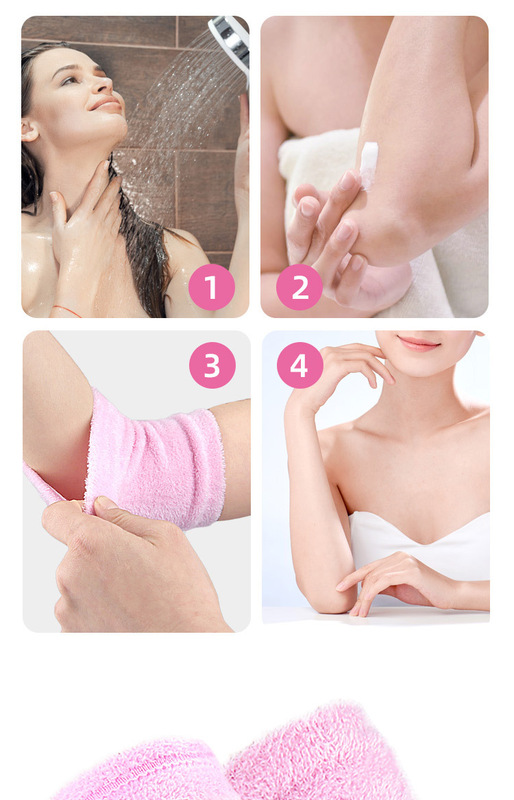 1

2

3

4