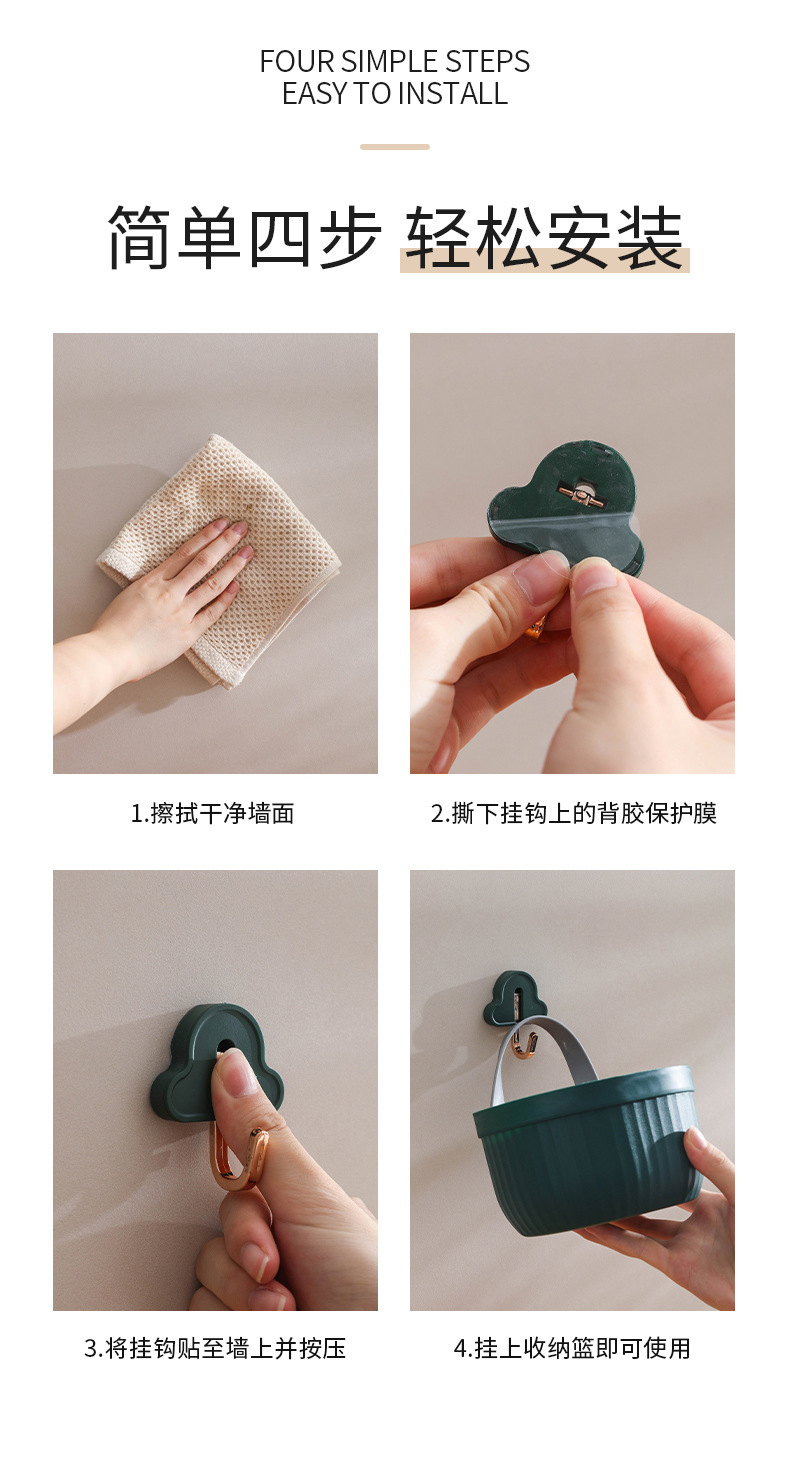 FOUR SIMPLE STEPS
EASY TO INSTALL

简单四步 轻松安装

1.擦拭干净墙面

2.撕下挂钩上的背胶保护膜

3.将挂钩贴至墙上并按压

4.挂上收纳篮即可使用