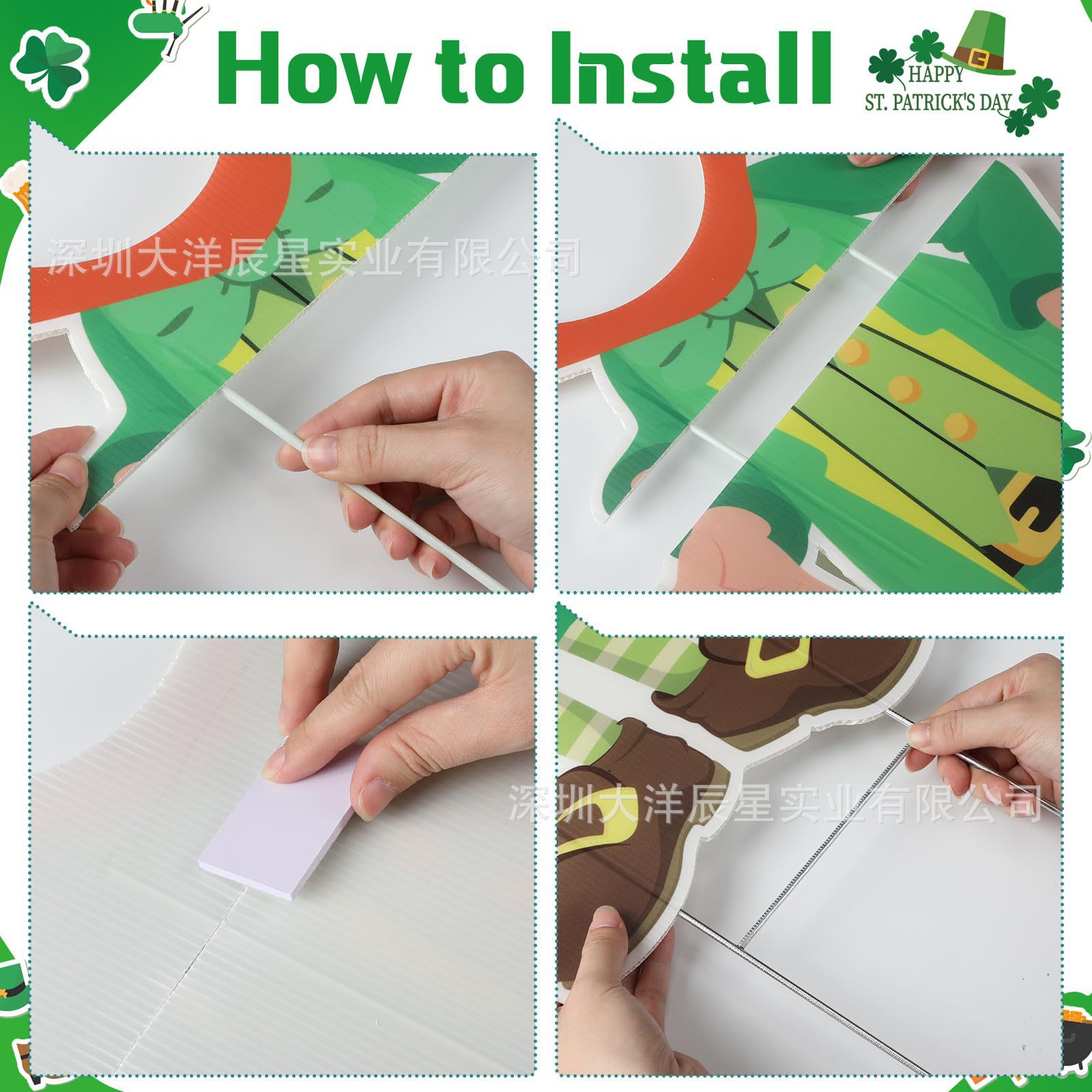 How to Install

HAPPY
ST. PATRICK'S DAY

深圳大洋辰星实业有限公司

深圳大洋辰星实业有限公司