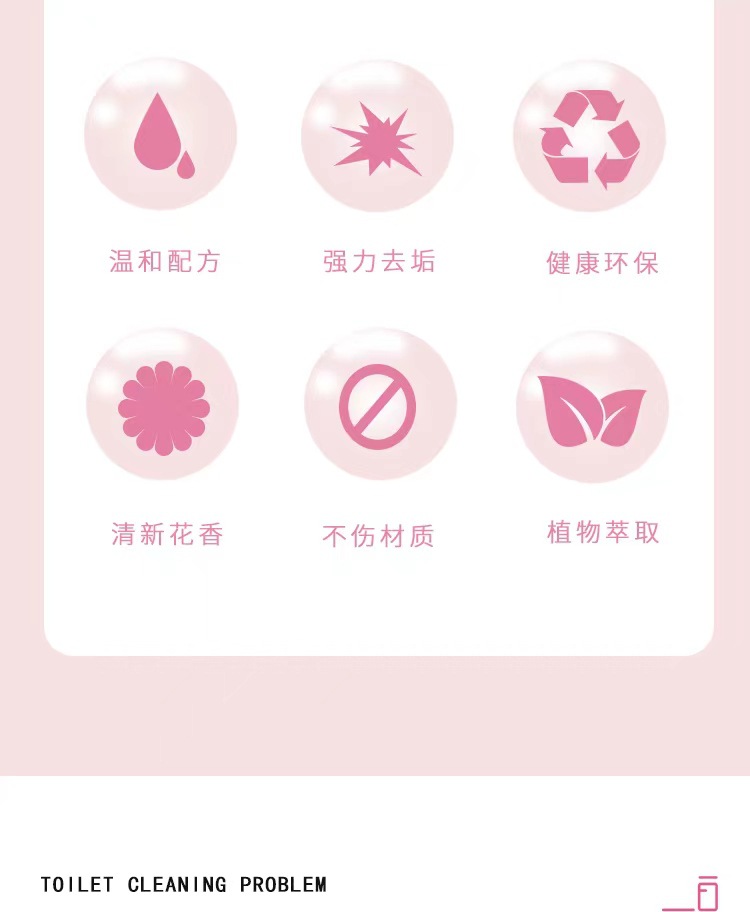 温和配方 强力去垢 健康环保

清新花香 不伤材质 植物萃取

TOILET CLEANING PROBLEM