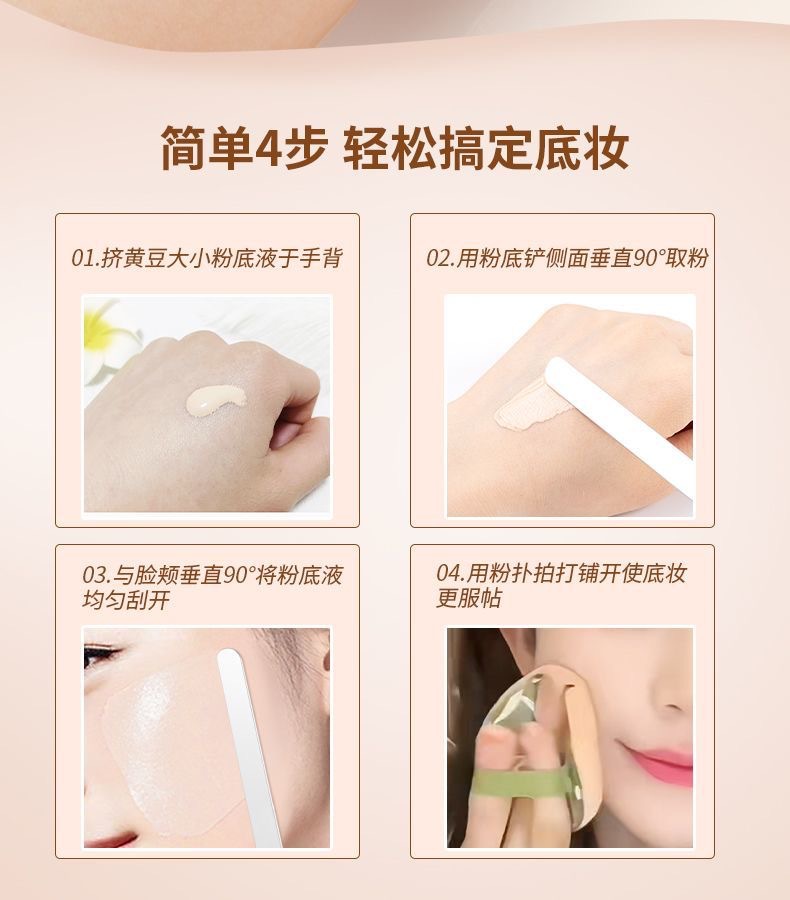 简单4步 轻松搞定底妆

01.挤黄豆大小粉底液于手背

02.用粉底铲侧面垂直90°取粉

03.与脸颊垂直90°将粉底液均匀刮开

04.用粉扑拍打铺开使底妆更服帖