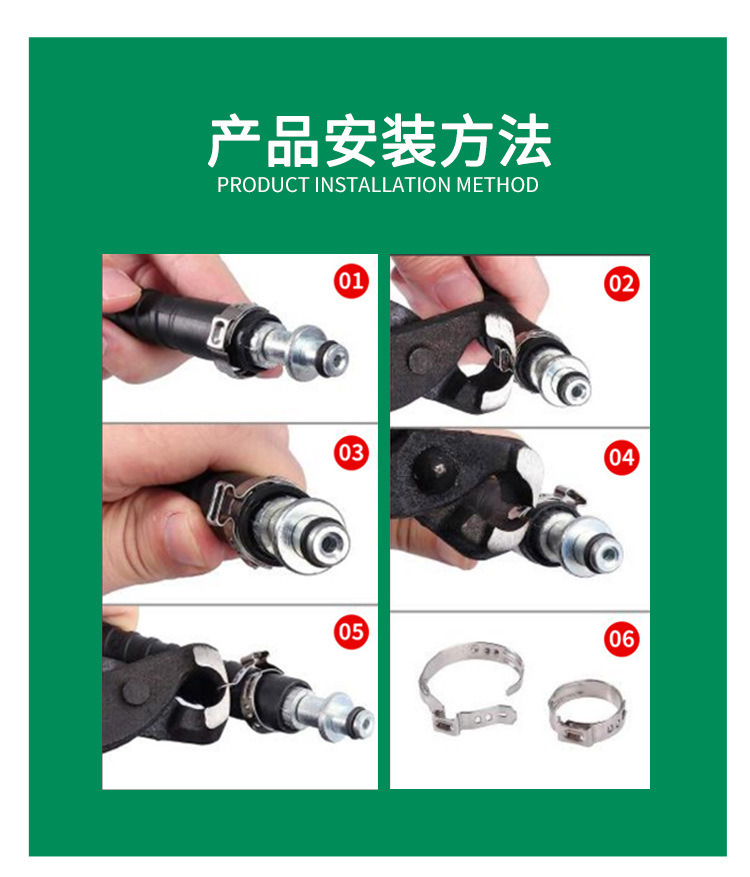 产品安装方法
PRODUCT INSTALLATION METHOD

01

02

03

04

05

06