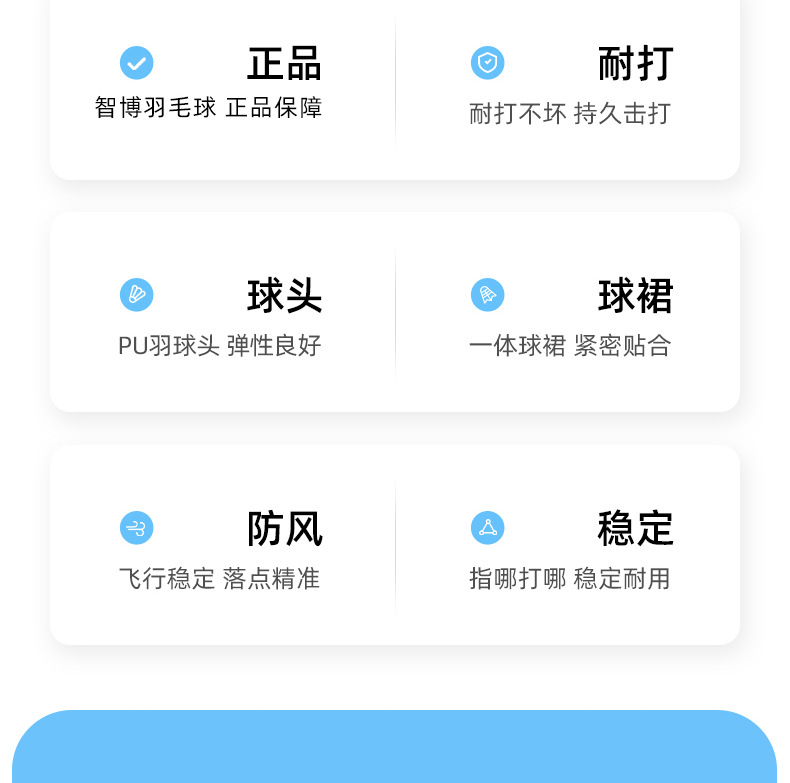 正品
智博羽毛球 正品保障

耐打
耐打不坏 持久击打

球头
PU羽球头 弹性良好

球裙
一体球裙 紧密贴合

防风
飞行稳定 落点精准

稳定
指哪打哪 稳定耐用