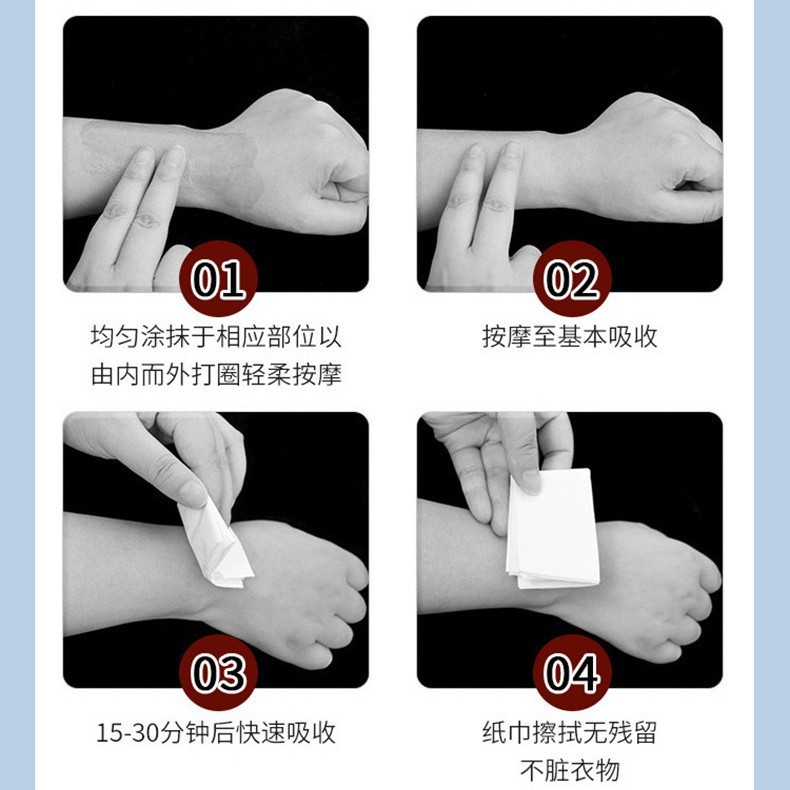 01

均匀涂抹于相应部位以由内而外打圈轻柔按摩

02

按摩至基本吸收

03

15-30分钟后快速吸收

04

纸巾擦拭无残留不脏衣物