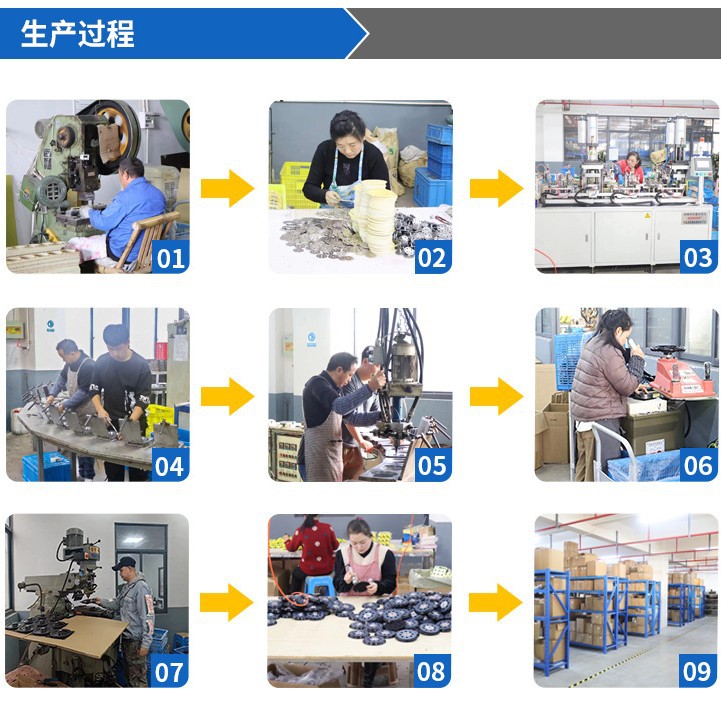 生产过程

01

02

03

04

05

06

07

08

09