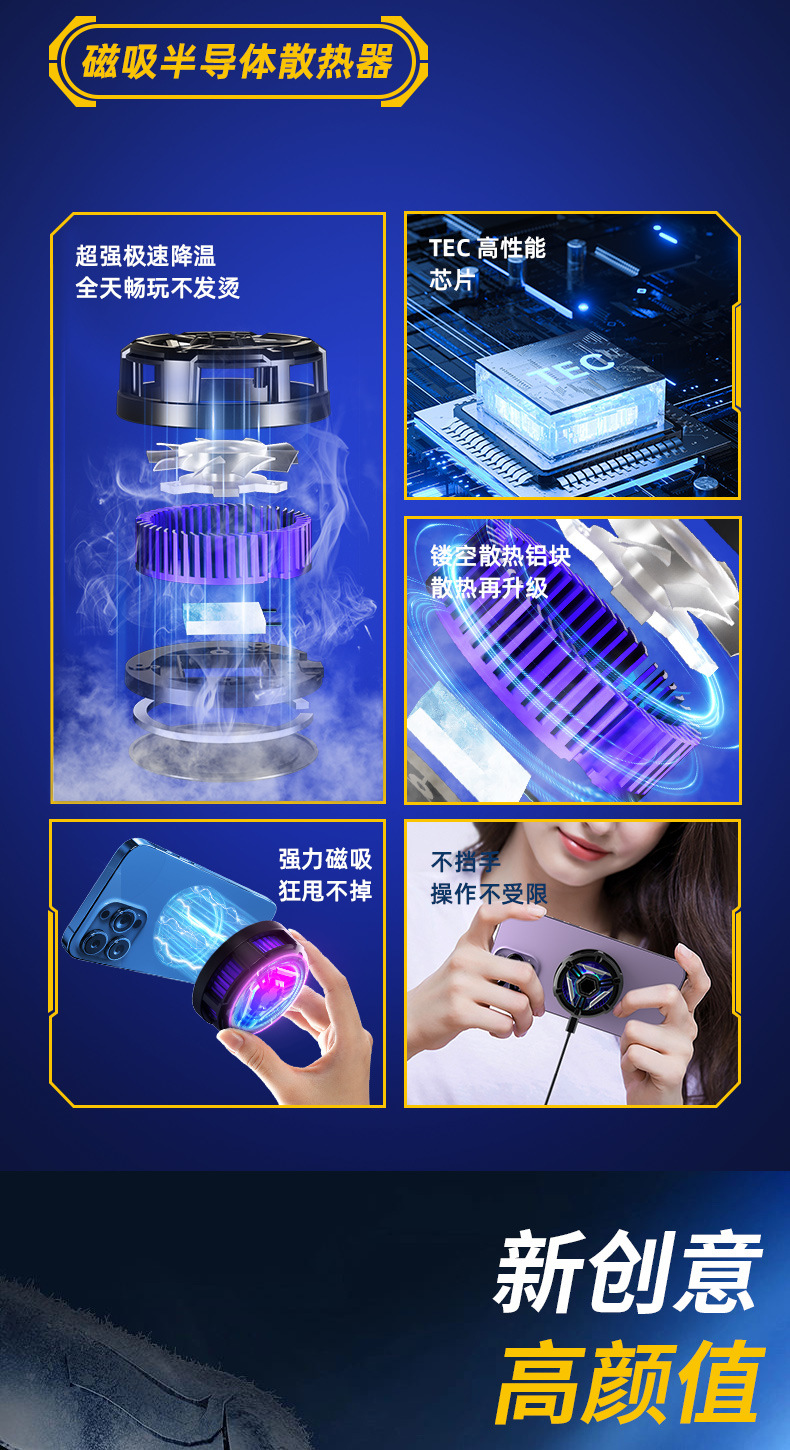 磁吸半导体散热器

超强极速降温
全天畅玩不发烫

TEC 高性能
芯片

TEC

镂空散热铝块
散热再升级

强力磁吸
狂甩不掉

不挡手
操作不受限

新创意
高颜值