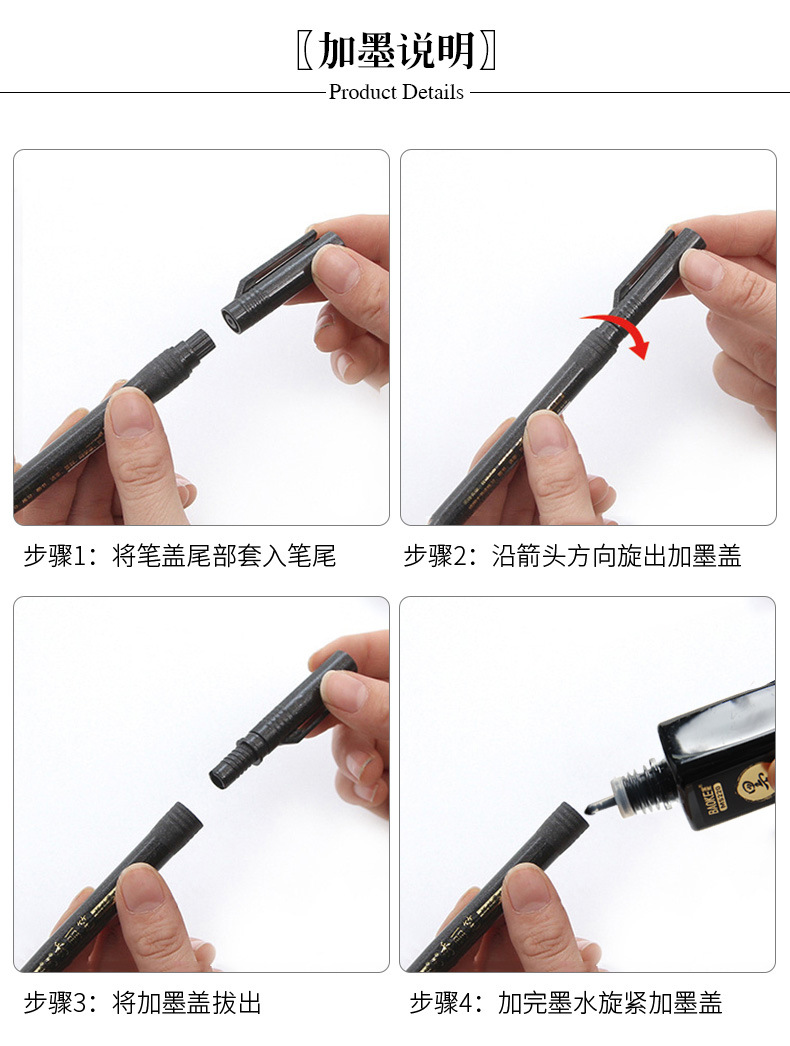 〖加墨说明〗
Product Details

步骤1：将笔盖尾部套入笔尾

步骤2：沿箭头方向旋出加墨盖

步骤3：将加墨盖拔出

步骤4：加完墨水旋紧加墨盖

BAOKE