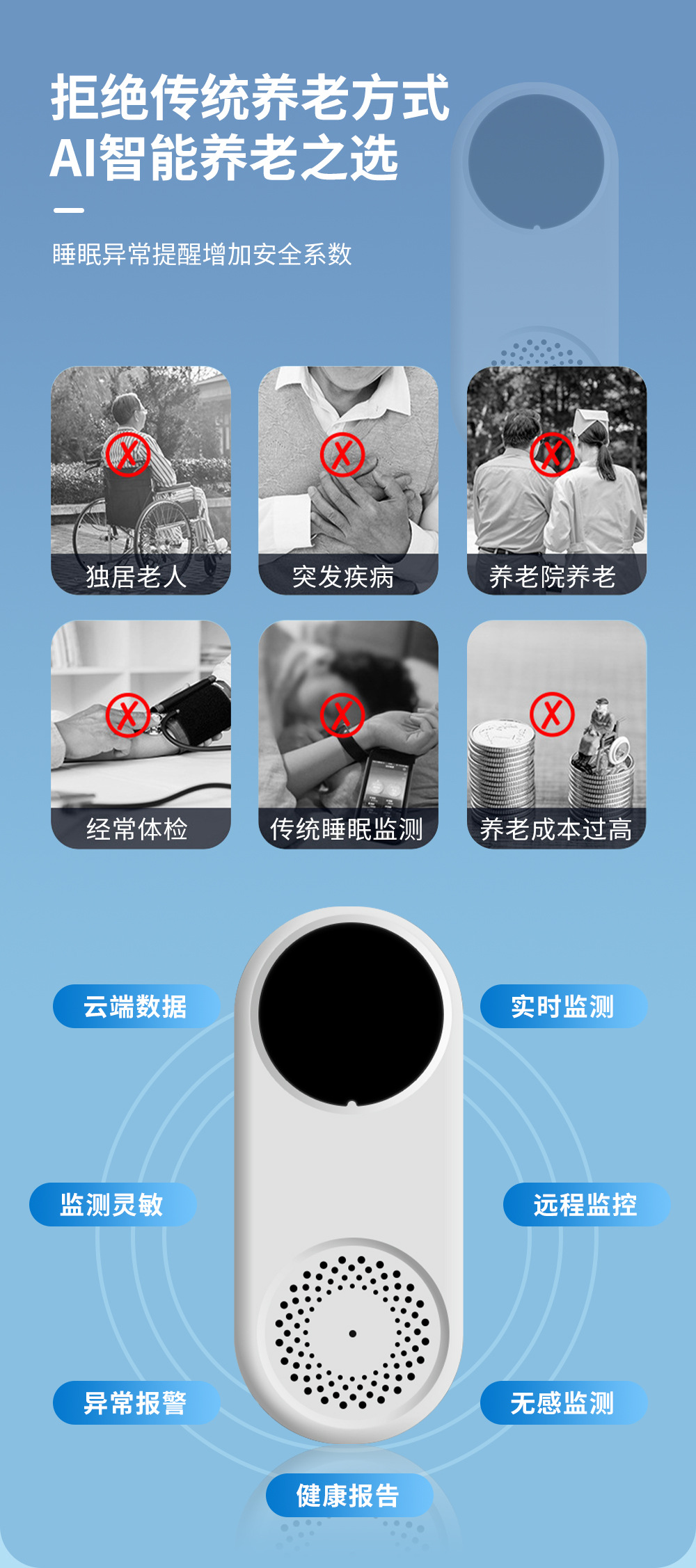 拒绝传统养老方式
AI智能养老之选

睡眠异常提醒增加安全系数

独居老人

突发疾病

养老院养老

经常体检

传统睡眠监测

养老成本过高

云端数据

实时监测

监测灵敏

远程监控

异常报警

无感监测

健康报告