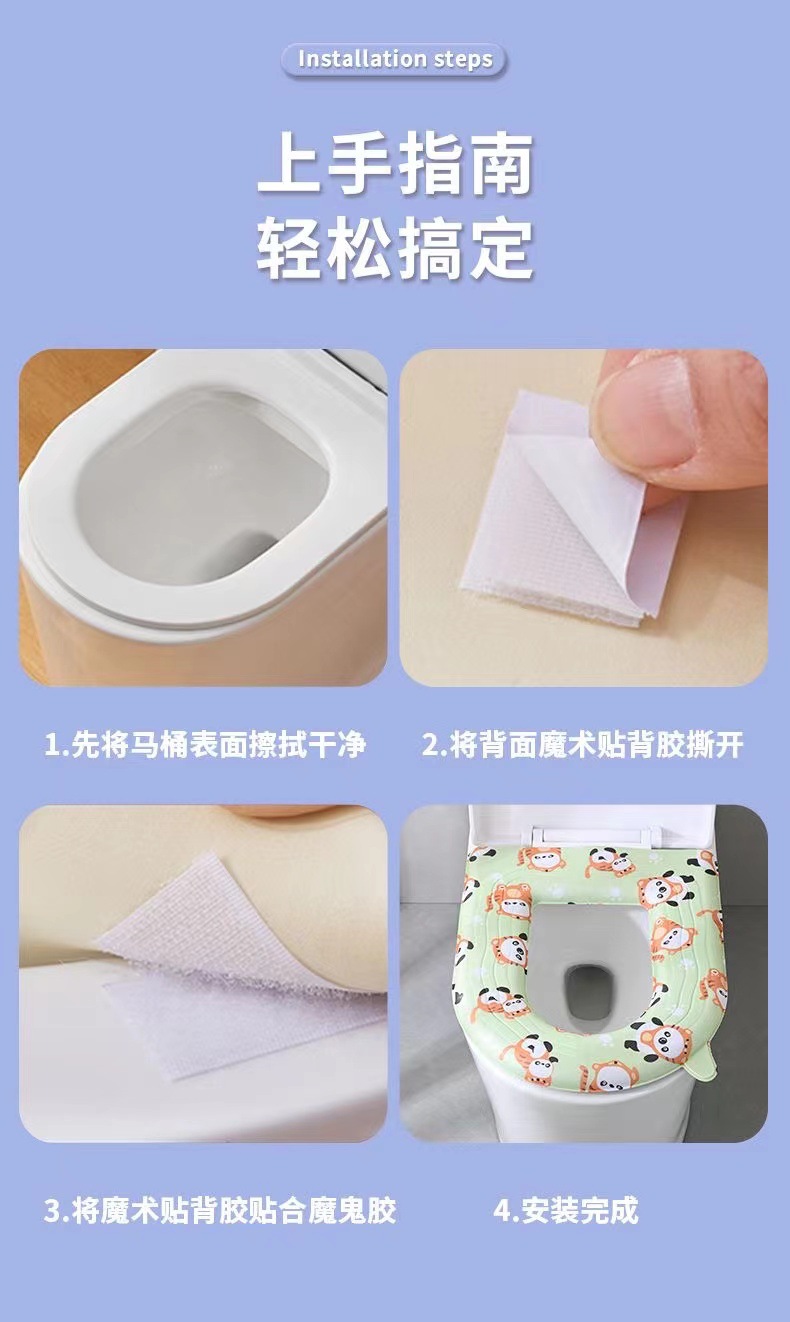 Installation steps

上手指南
轻松搞定

1.先将马桶表面擦拭干净

2.将背面魔术贴背胶撕开

3.将魔术贴背胶贴合魔鬼胶

4.安装完成