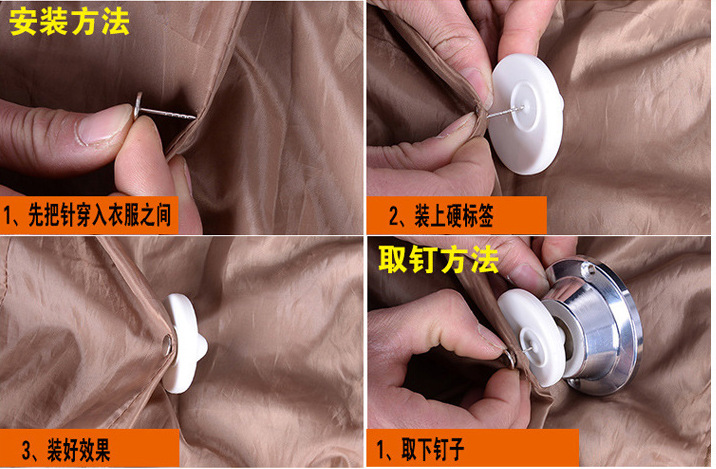 安装方法

1、先把针穿入衣服之间

2、装上硬标签

3、装好效果

取钉方法

1、取下钉子