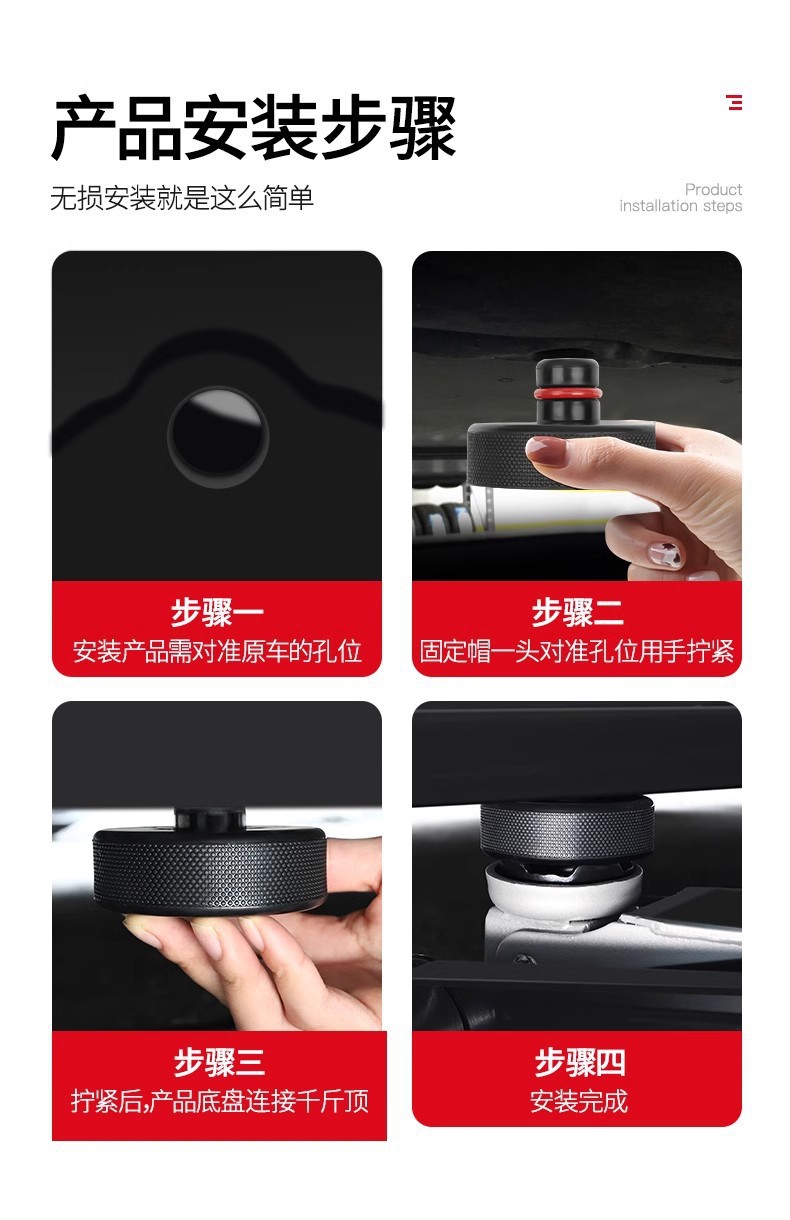 产品安装步骤

无损安装就是这么简单

Product
installation steps

步骤一
安装产品需对准原车的孔位

步骤二
固定帽一头对准孔位用手拧紧

步骤三
拧紧后,产品底盘连接千斤顶

步骤四
安装完成