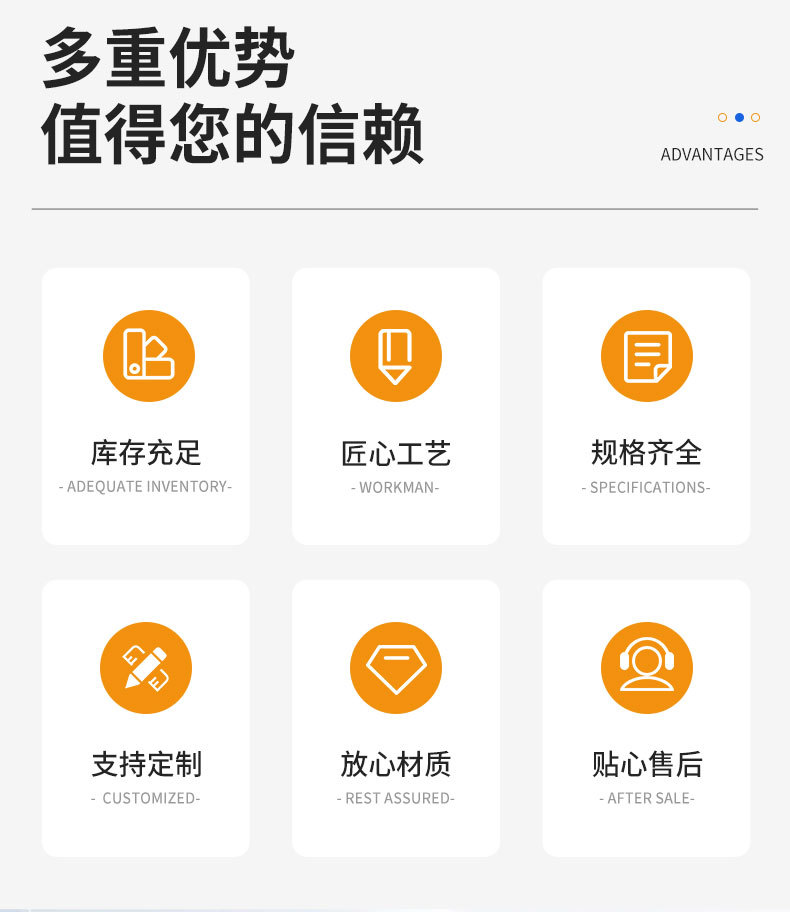 多重优势
值得您的信赖

ADVANTAGES

库存充足
- ADEQUATE INVENTORY-

匠心工艺
- WORKMAN-

规格齐全
- SPECIFICATIONS-

支持定制
- CUSTOMIZED-

放心材质
- REST ASSURED-

贴心售后
- AFTER SALE-