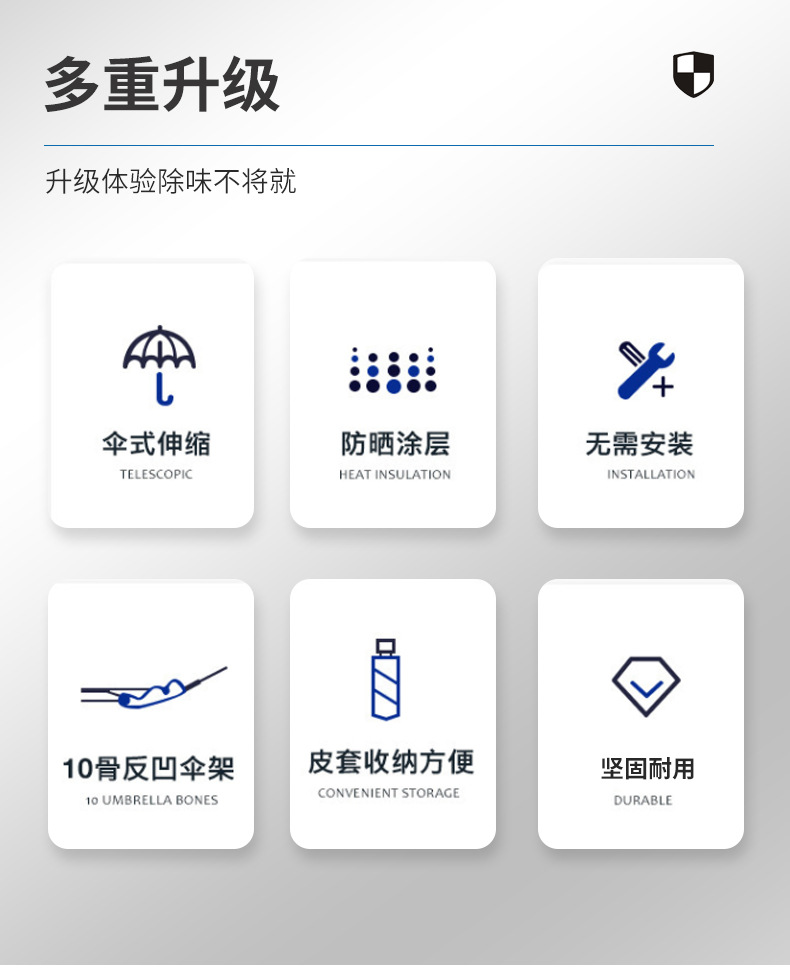 多重升级

升级体验除味不将就

伞式伸缩
TELESCOPIC

防晒涂层
HEAT INSULATION

无需安装
INSTALLATION

10骨反凹伞架
10 UMBRELLA BONES

皮套收纳方便
CONVENIENT STORAGE

坚固耐用
DURABLE