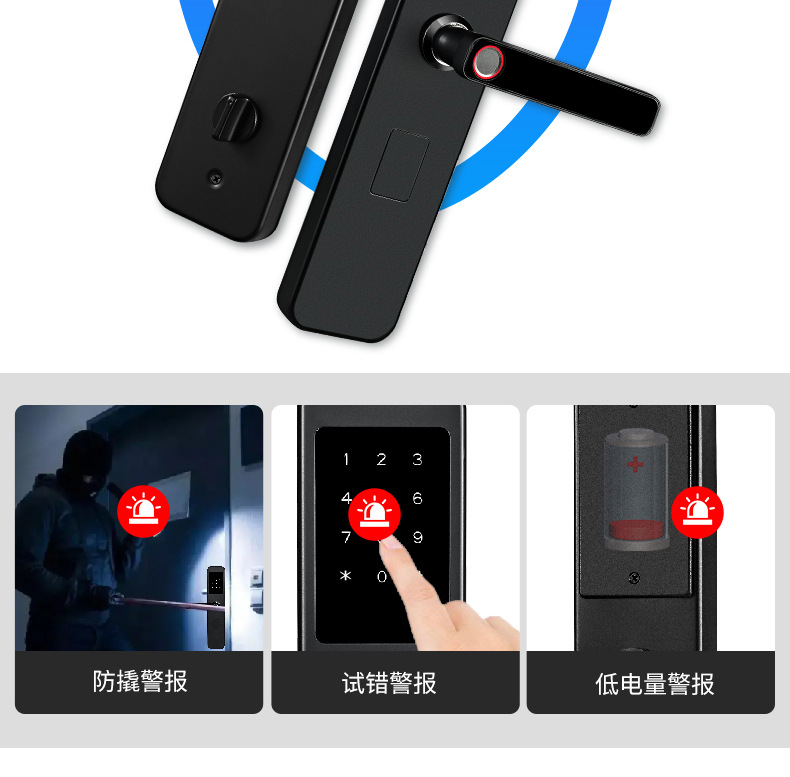 1 2 3
4 6
7 9
* 0

防撬警报

试错警报

低电量警报