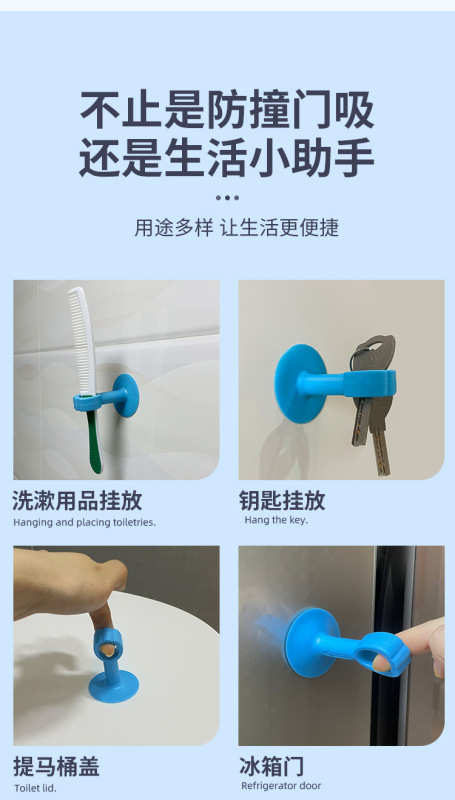 不止是防撞门吸
还是生活小助手

用途多样 让生活更便捷

洗漱用品挂放
Hanging and placing toiletries.

钥匙挂放
Hang the key.

提马桶盖
Toilet lid.

冰箱门
Refrigerator door