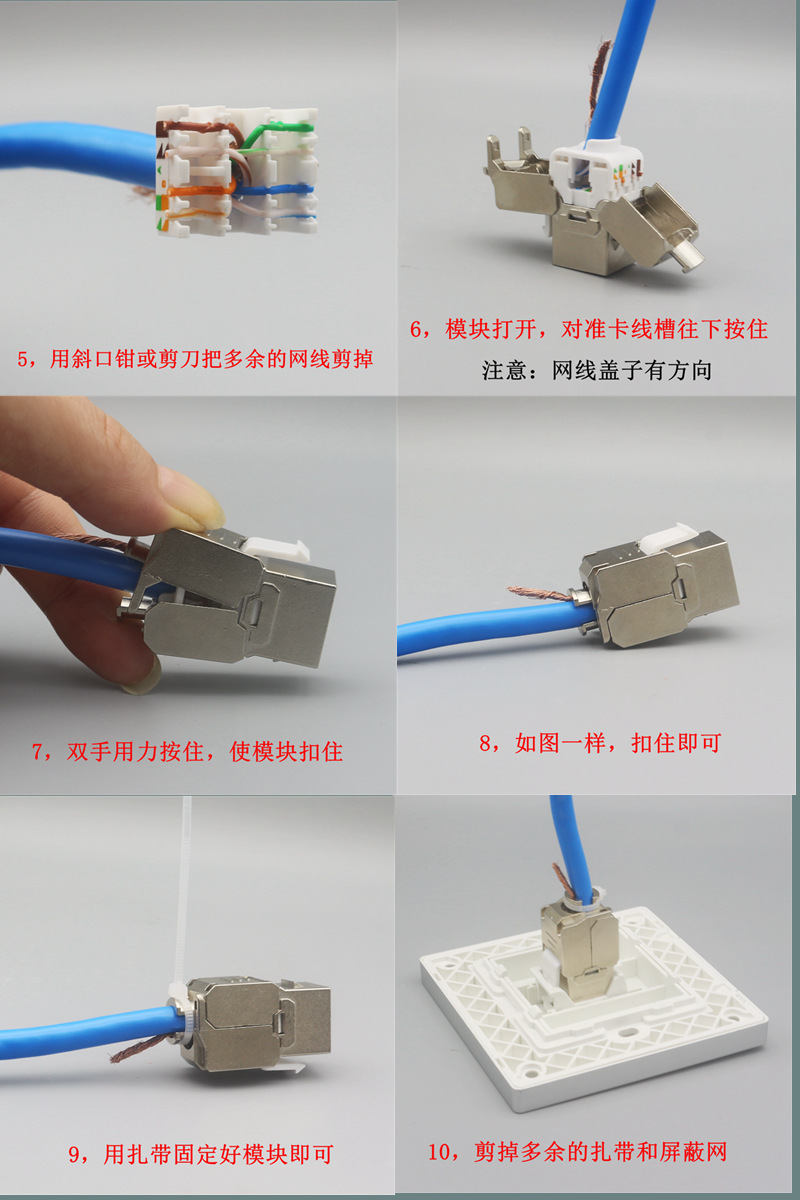 5，用斜口钳或剪刀把多余的网线剪掉

6，模块打开，对准卡线槽往下按住
注意：网线盖子有方向

7，双手用力按住，使模块扣住

8，如图一样，扣住即可

9，用扎带固定好模块即可

10，剪掉多余的扎带和屏蔽网