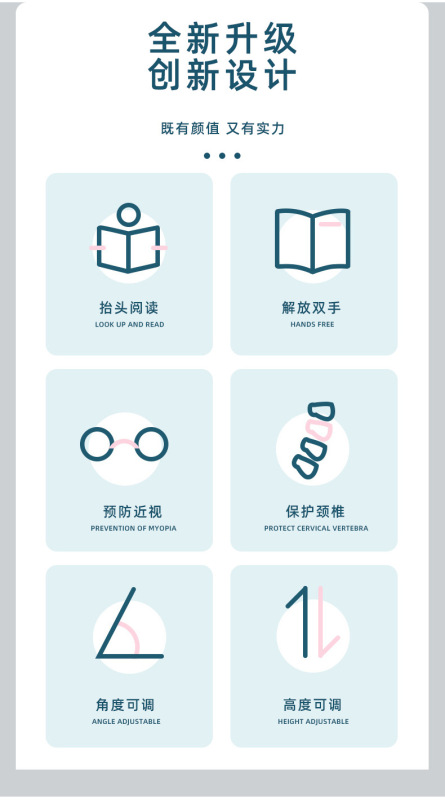 全新升级
创新设计

既有颜值 又有实力

抬头阅读
LOOK UP AND READ

解放双手
HANDS FREE

预防近视
PREVENTION OF MYOPIA

保护颈椎
PROTECT CERVICAL VERTEBRA

角度可调
ANGLE ADJUSTABLE

高度可调
HEIGHT ADJUSTABLE