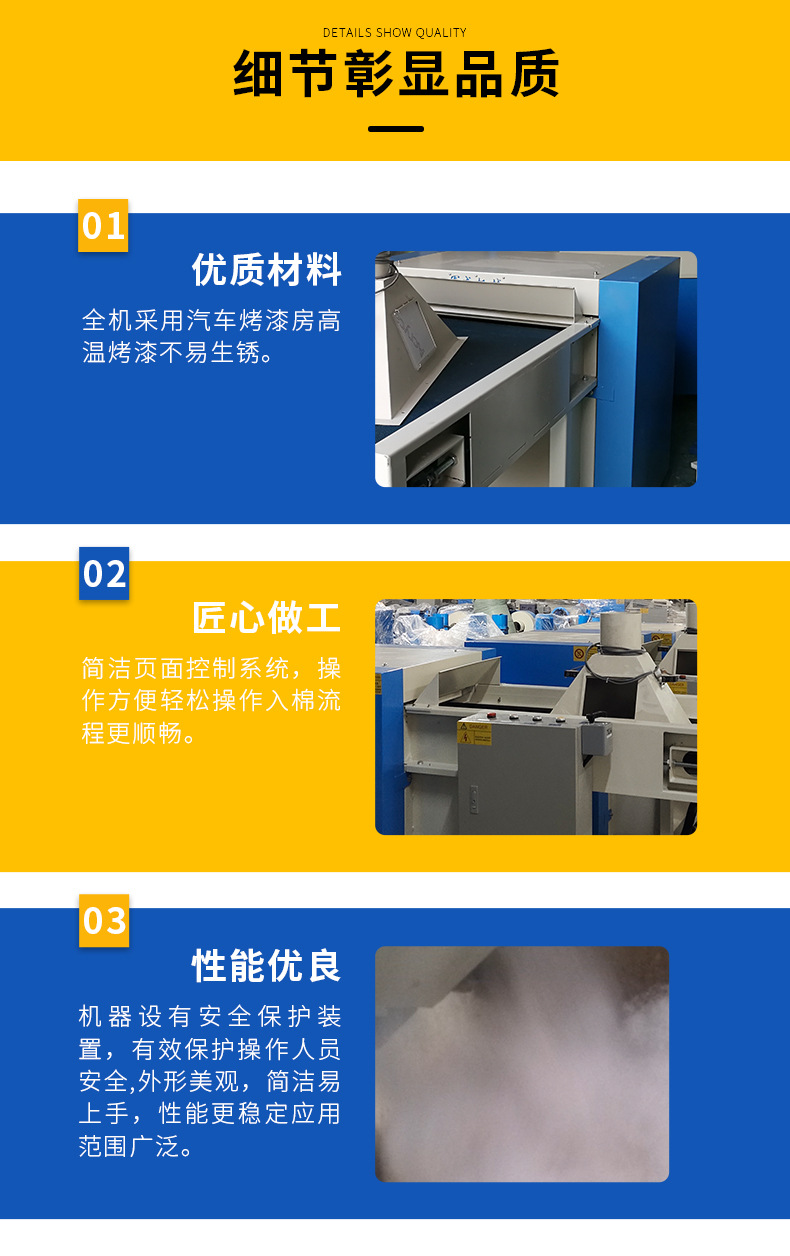 DETAILS SHOW QUALITY

细节彰显品质

01

优质材料

全机采用汽车烤漆房高温烤漆不易生锈。

02

匠心做工

简洁页面控制系统，操作方便轻松操作入棉流程更顺畅。

03

性能优良

机器设有安全保护装置，有效保护操作人员安全,外形美观，简洁易上手，性能更稳定应用范围广泛。