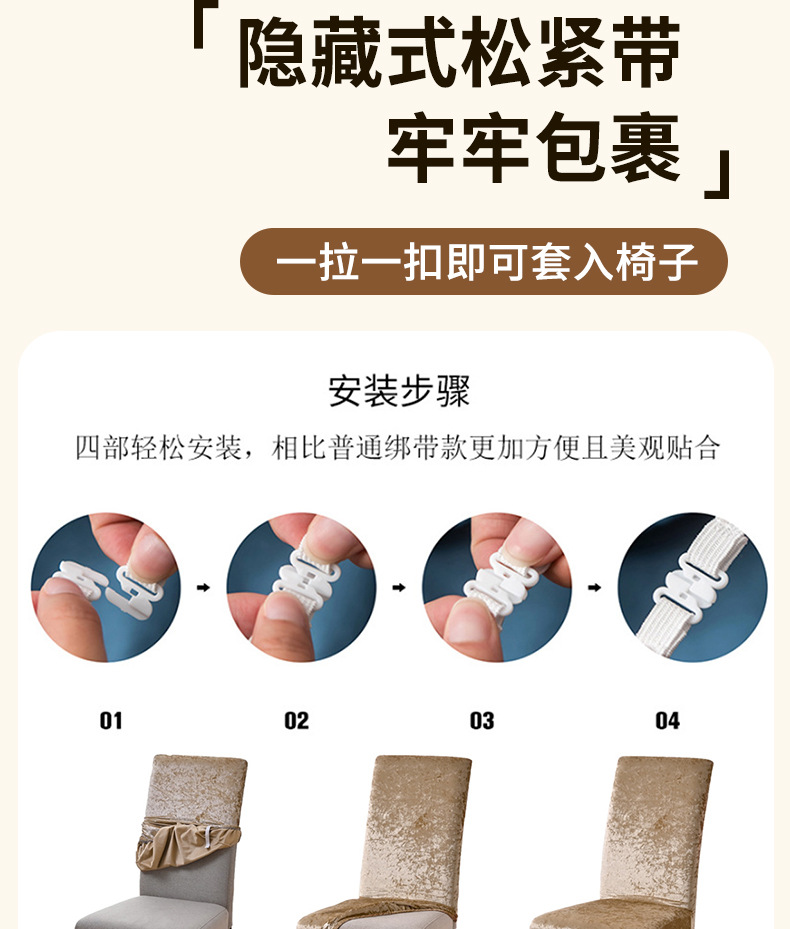 「隐藏式松紧带
牢牢包裹」

一拉一扣即可套入椅子

安装步骤

四部轻松安装，相比普通绑带款更加方便且美观贴合

01

02

03

04