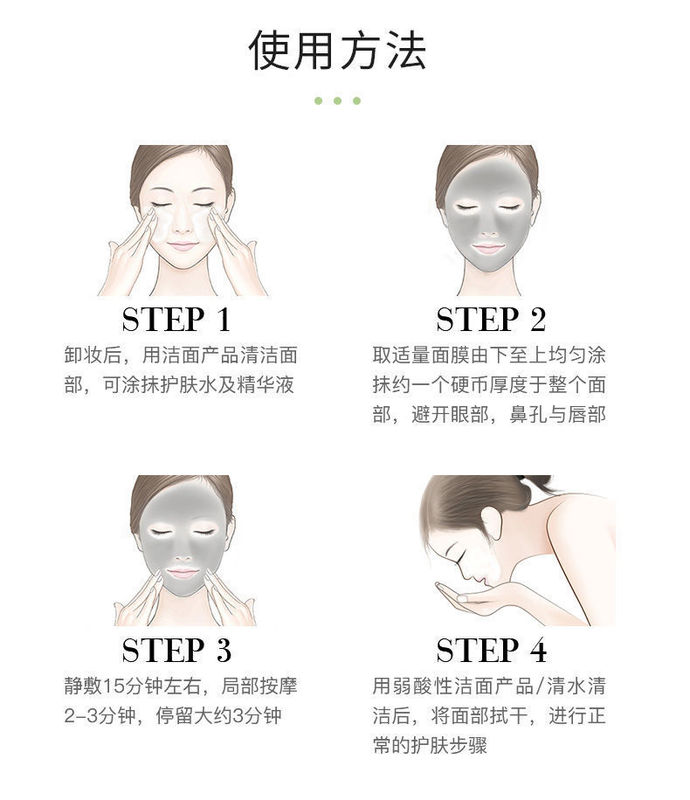 使用方法

STEP 1
卸妆后，用洁面产品清洁面部，可涂抹护肤水及精华液

STEP 2
取适量面膜由下至上均匀涂抹约一个硬币厚度于整个面部，避开眼部，鼻孔与唇部

STEP 3
静敷15分钟左右，局部按摩2-3分钟，停留大约3分钟

STEP 4
用弱酸性洁面产品/清水清洁后，将面部拭干，进行正常的护肤步骤