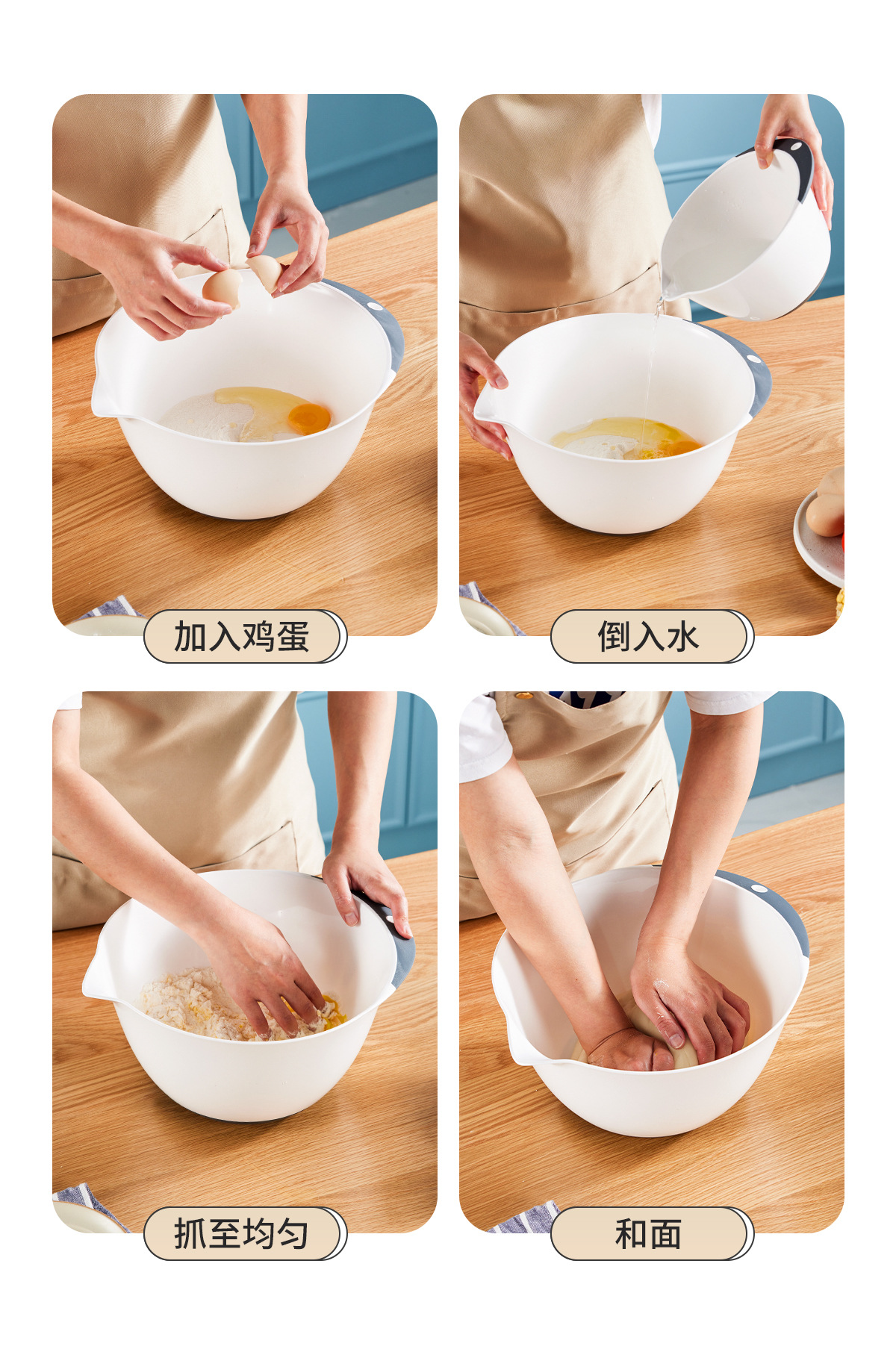 加入鸡蛋

倒入水

抓至均匀

和面