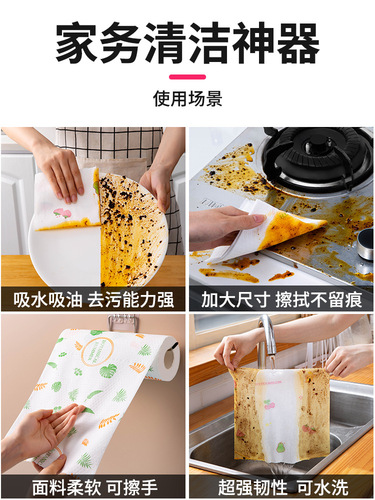 家务清洁神器

使用场景

吸水吸油 去污能力强

加大尺寸 擦拭不留痕

面料柔软 可擦手

超强韧性 可水洗