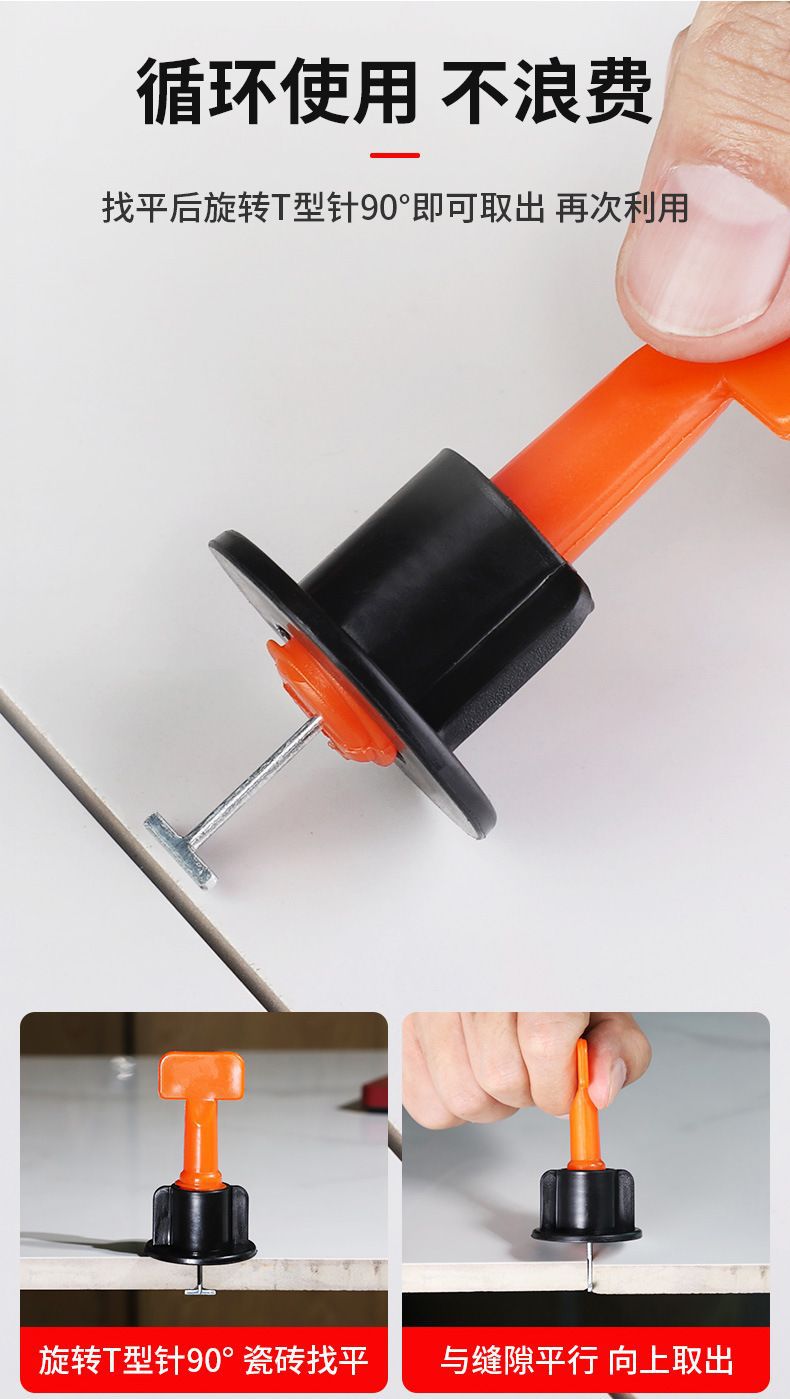 循环使用 不浪费

找平后旋转T型针90°即可取出 再次利用

旋转T型针90° 瓷砖找平

与缝隙平行 向上取出