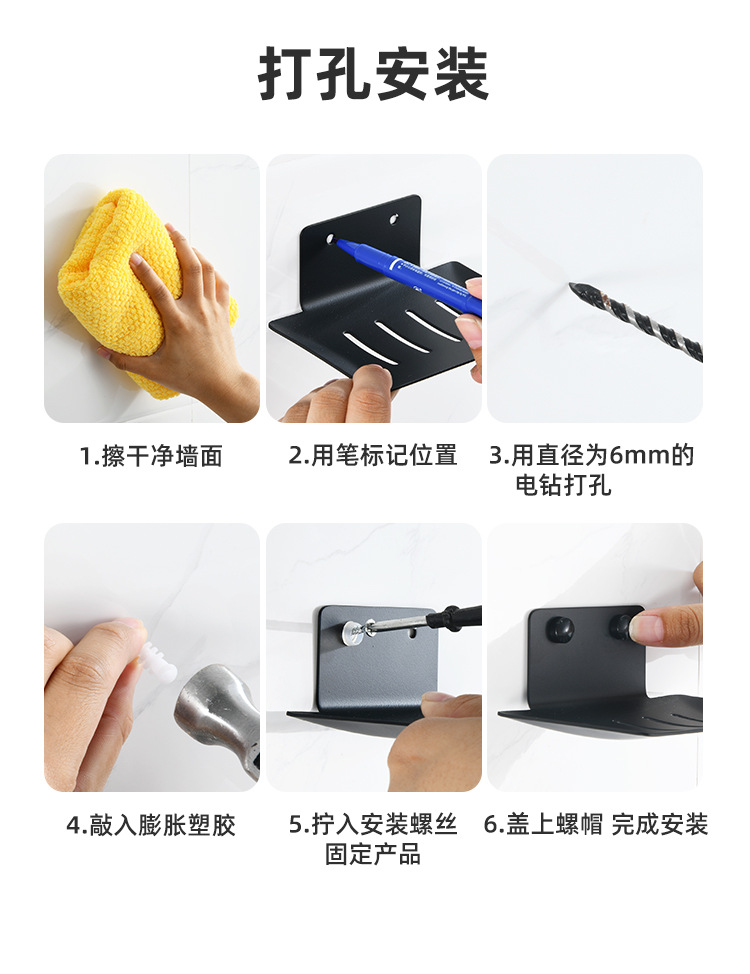 打孔安装

1.擦干净墙面

2.用笔标记位置

3.用直径为6mm的电钻打孔

4.敲入膨胀塑胶

5.拧入安装螺丝固定产品

6.盖上螺帽 完成安装