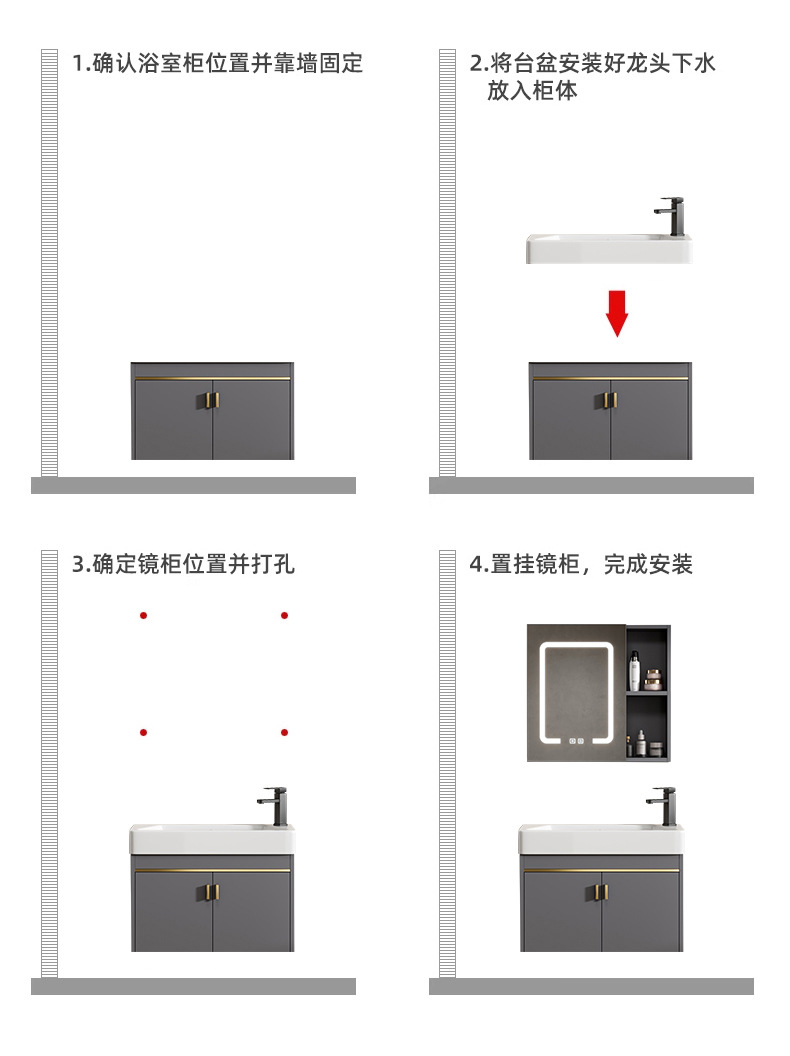 1.确认浴室柜位置并靠墙固定

2.将台盆安装好龙头下水放入柜体

3.确定镜柜位置并打孔

4.置挂镜柜，完成安装