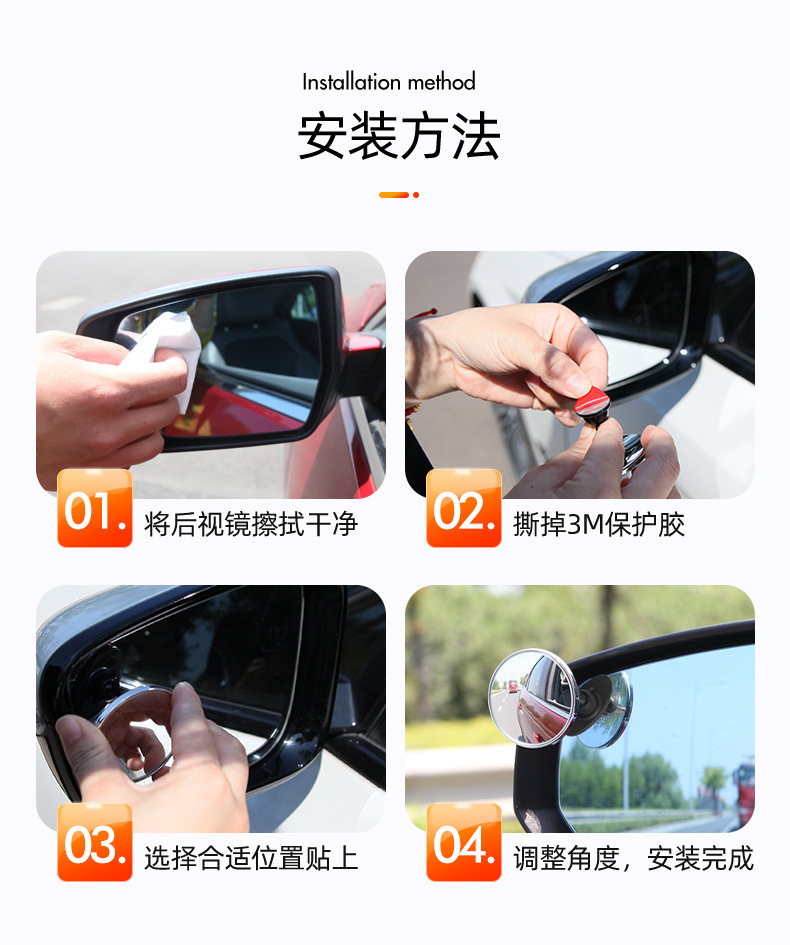 Installation method

安装方法

01. 将后视镜擦拭干净

02. 撕掉3M保护胶

03. 选择合适位置贴上

04. 调整角度，安装完成