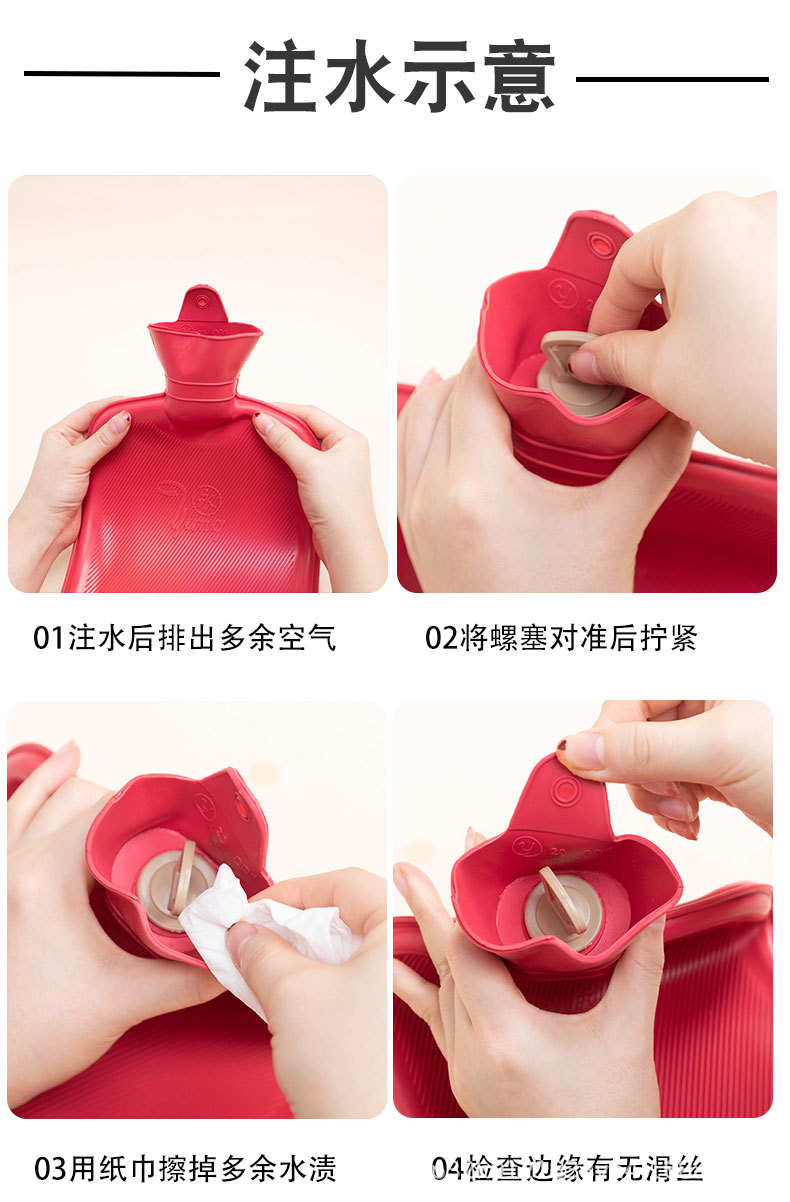 注水示意

01注水后排出多余空气

02将螺塞对准后拧紧

03用纸巾擦掉多余水渍

04检查边缘有无滑丝