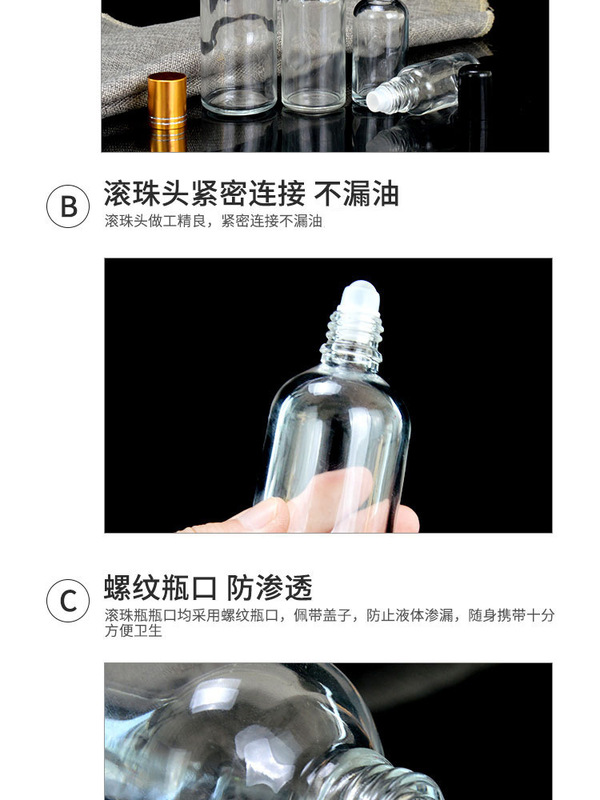 B 滚珠头紧密连接 不漏油

滚珠头做工精良，紧密连接不漏油

C 螺纹瓶口 防渗透

滚珠瓶瓶口均采用螺纹瓶口，佩带盖子，防止液体渗漏，随身携带十分方便卫生