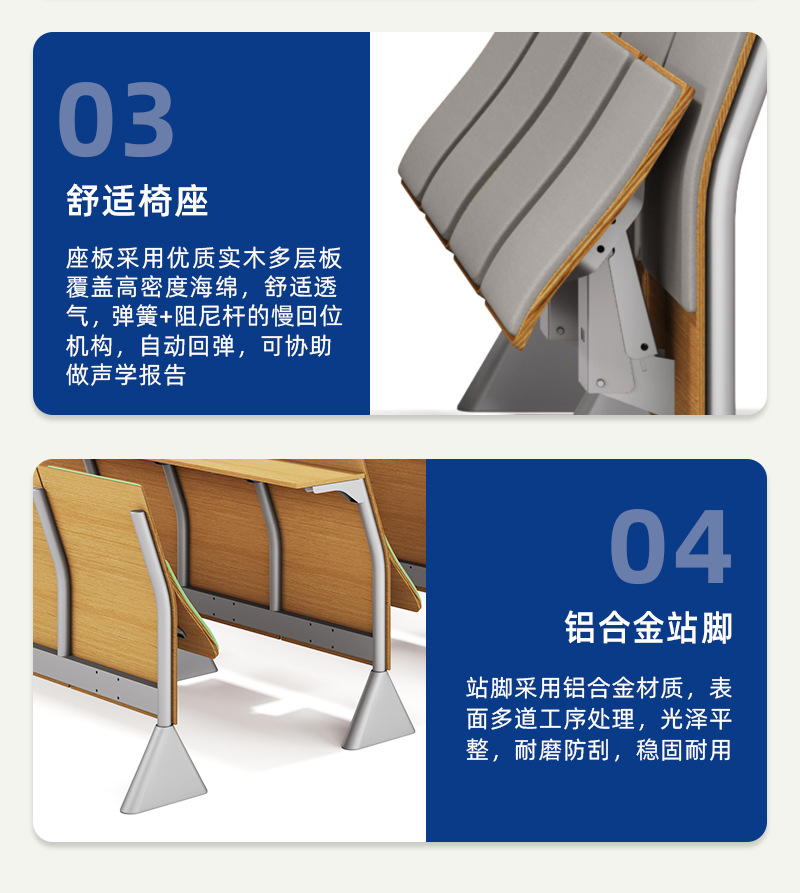 03

舒适椅座

座板采用优质实木多层板覆盖高密度海绵，舒适透气，弹簧+阻尼杆的慢回位机构，自动回弹，可协助做声学报告

04

铝合金站脚

站脚采用铝合金材质，表面多道工序处理，光泽平整，耐磨防刮，稳固耐用