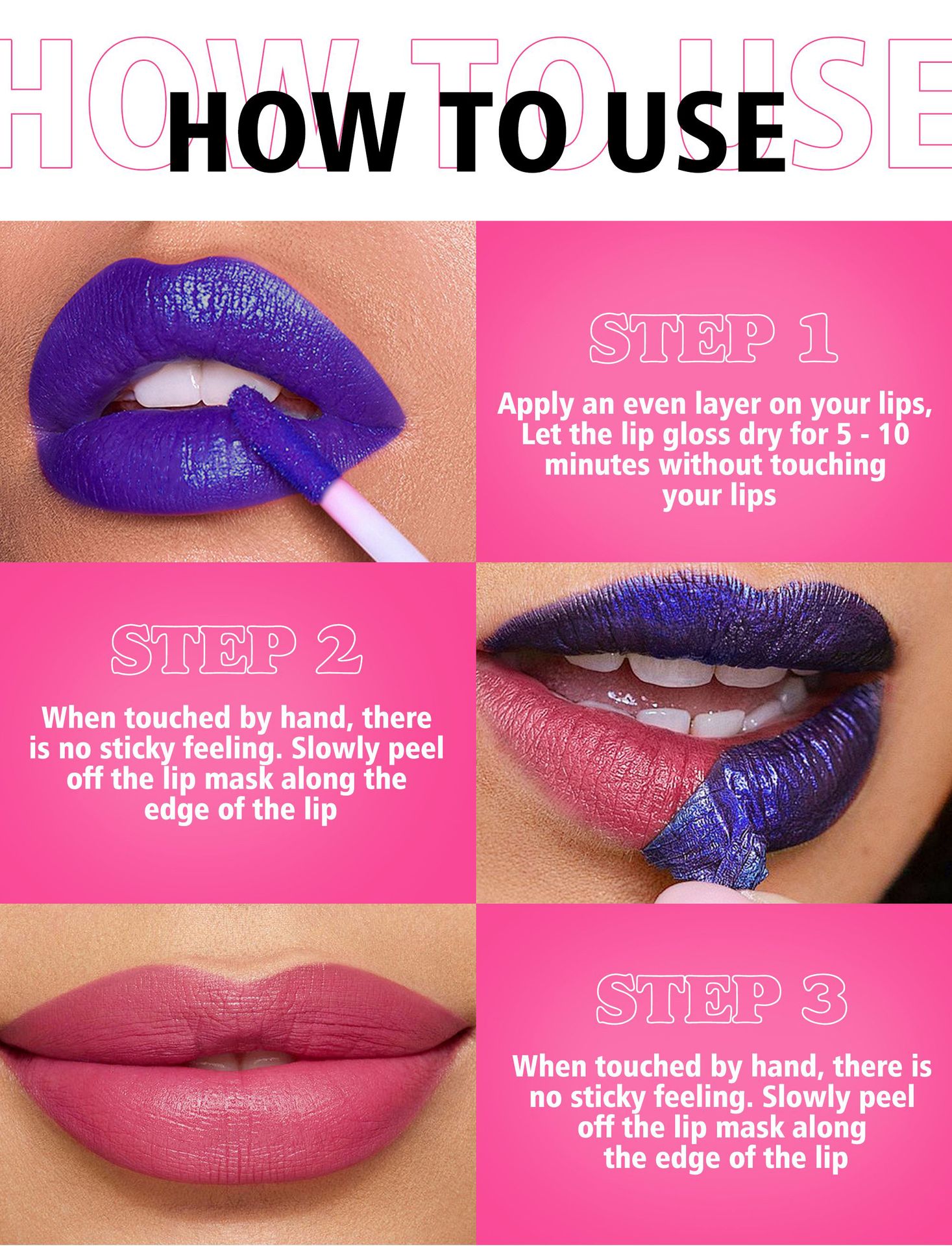 HOW TO USE

HOW TO USE

STEP 1

Apply an even layer on your lips, Let the lip gloss dry for 5 - 10 minutes without touching your lips

STEP 2

When touched by hand, there is no sticky feeling. Slowly peel off the lip mask along the edge of the lip

STEP 3

When touched by hand, there is no sticky feeling. Slowly peel off the lip mask along the edge of the lip