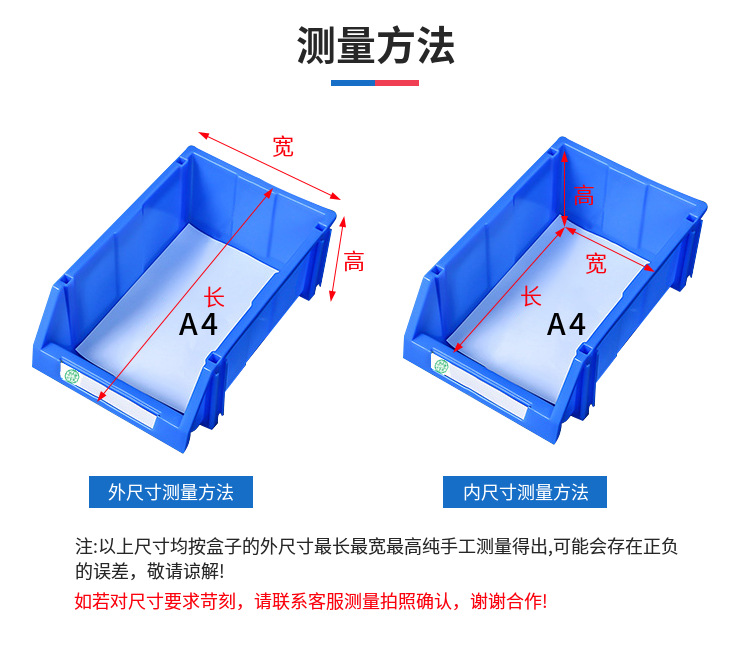 测量方法

宽
高
长
A4

高
宽
长
A4

外尺寸测量方法

内尺寸测量方法

注:以上尺寸均按盒子的外尺寸最长最宽最高纯手工测量得出,可能会存在正负的误差，敬请谅解!

如若对尺寸要求苛刻，请联系客服测量拍照确认，谢谢合作!