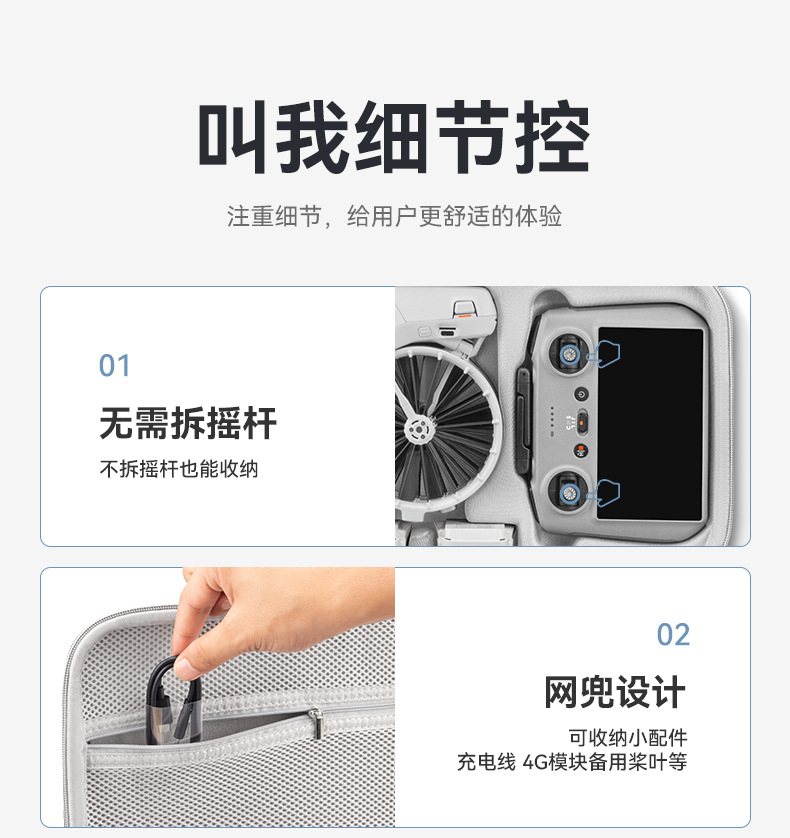 叫我细节控

注重细节，给用户更舒适的体验

01

无需拆摇杆

不拆摇杆也能收纳

02

网兜设计

可收纳小配件
充电线 4G模块备用桨叶等