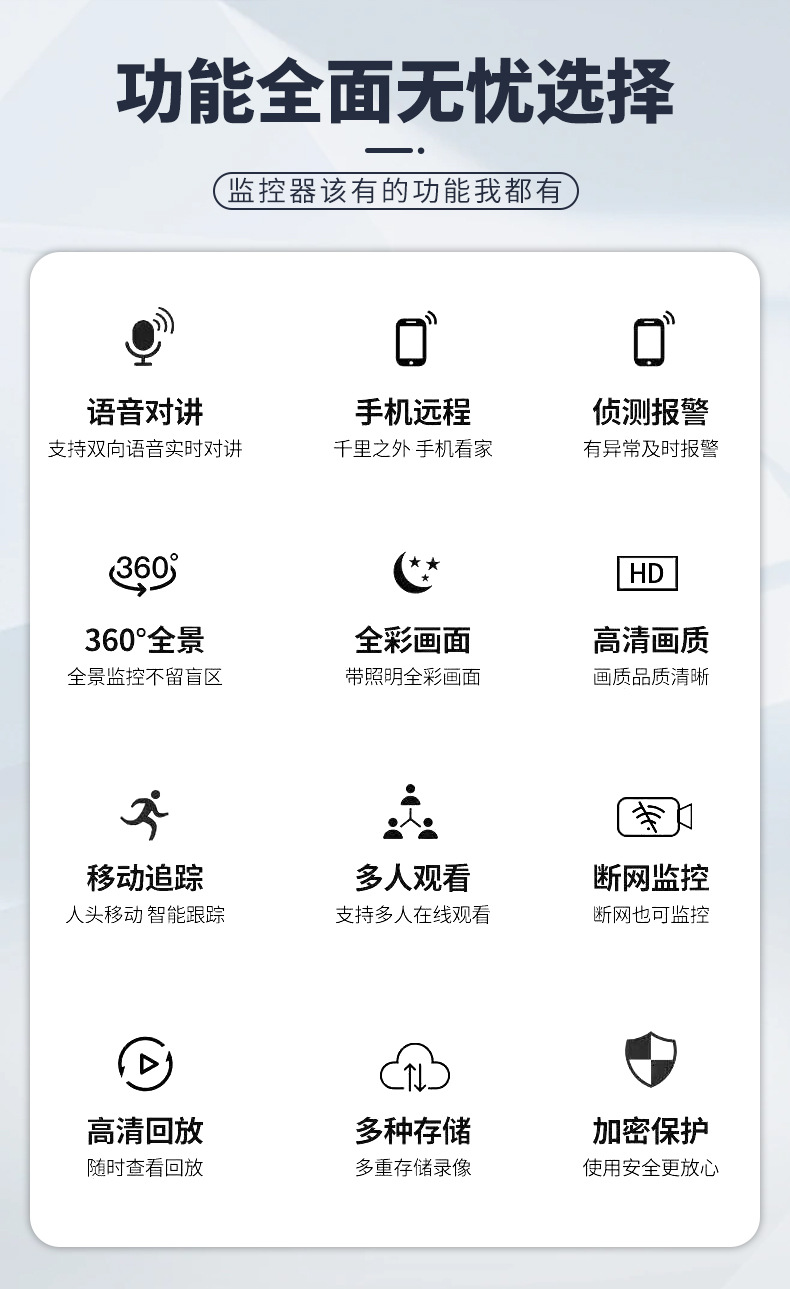 功能全面无忧选择

监控器该有的功能我都有

语音对讲
支持双向语音实时对讲

手机远程
千里之外 手机看家

侦测报警
有异常及时报警

360°

360°全景
全景监控不留盲区

全彩画面
带照明全彩画面

HD

高清画质
画质品质清晰

移动追踪
人头移动 智能跟踪

多人观看
支持多人在线观看

断网监控
断网也可监控

高清回放
随时查看回放

多种存储
多重存储录像

加密保护
使用安全更放心