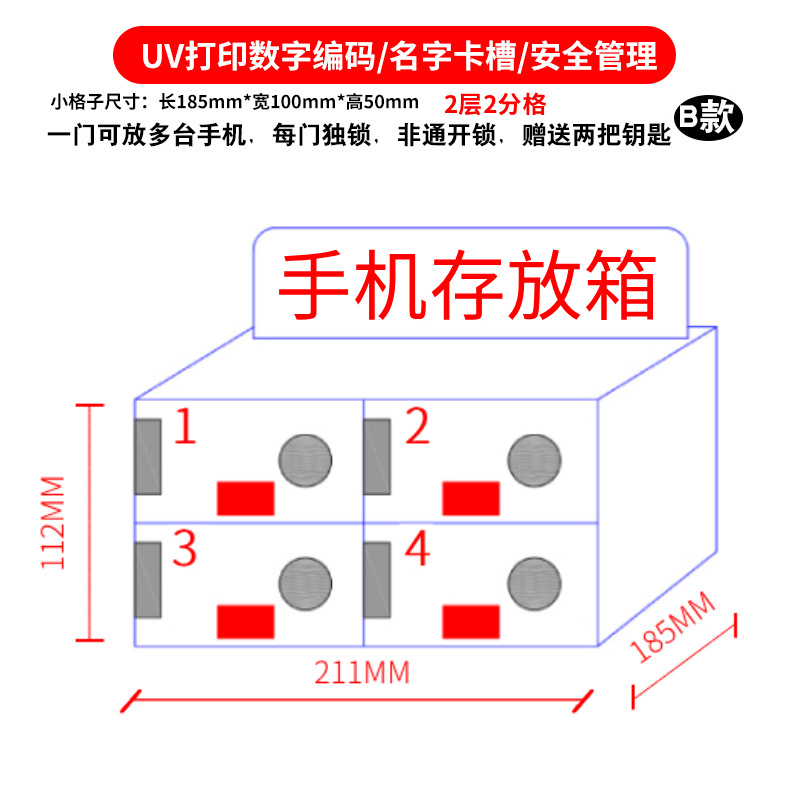 UV打印数字编码/名字卡槽/安全管理

小格子尺寸：长185mm*宽100mm*高50mm 2层2分格

一门可放多台手机，每门独锁，非通开锁，赠送两把钥匙 B款

手机存放箱

1

2

3

4

112MM

211MM

185MM