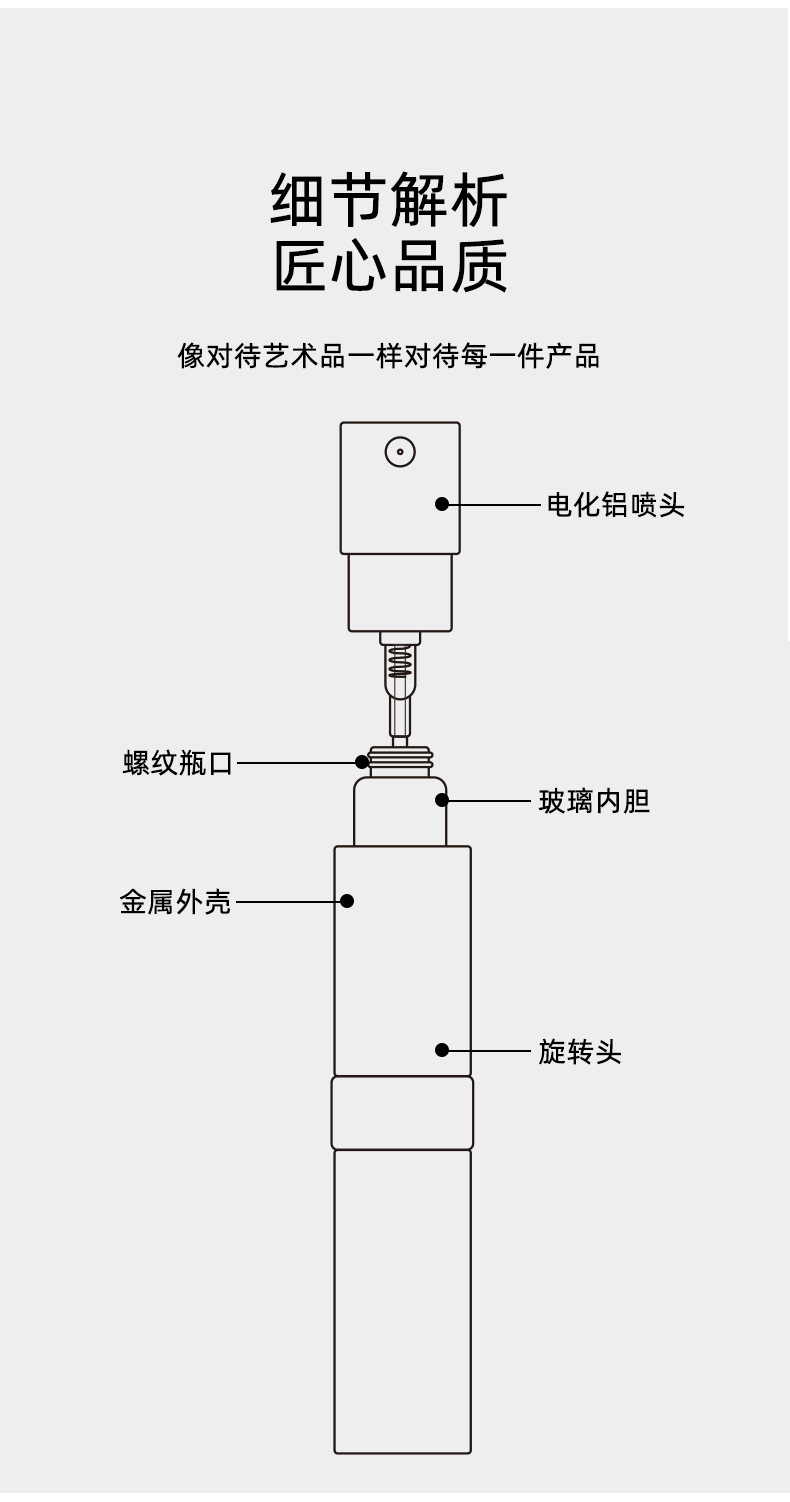 细节解析
匠心品质

像对待艺术品一样对待每一件产品

电化铝喷头

螺纹瓶口

玻璃内胆

金属外壳

旋转头