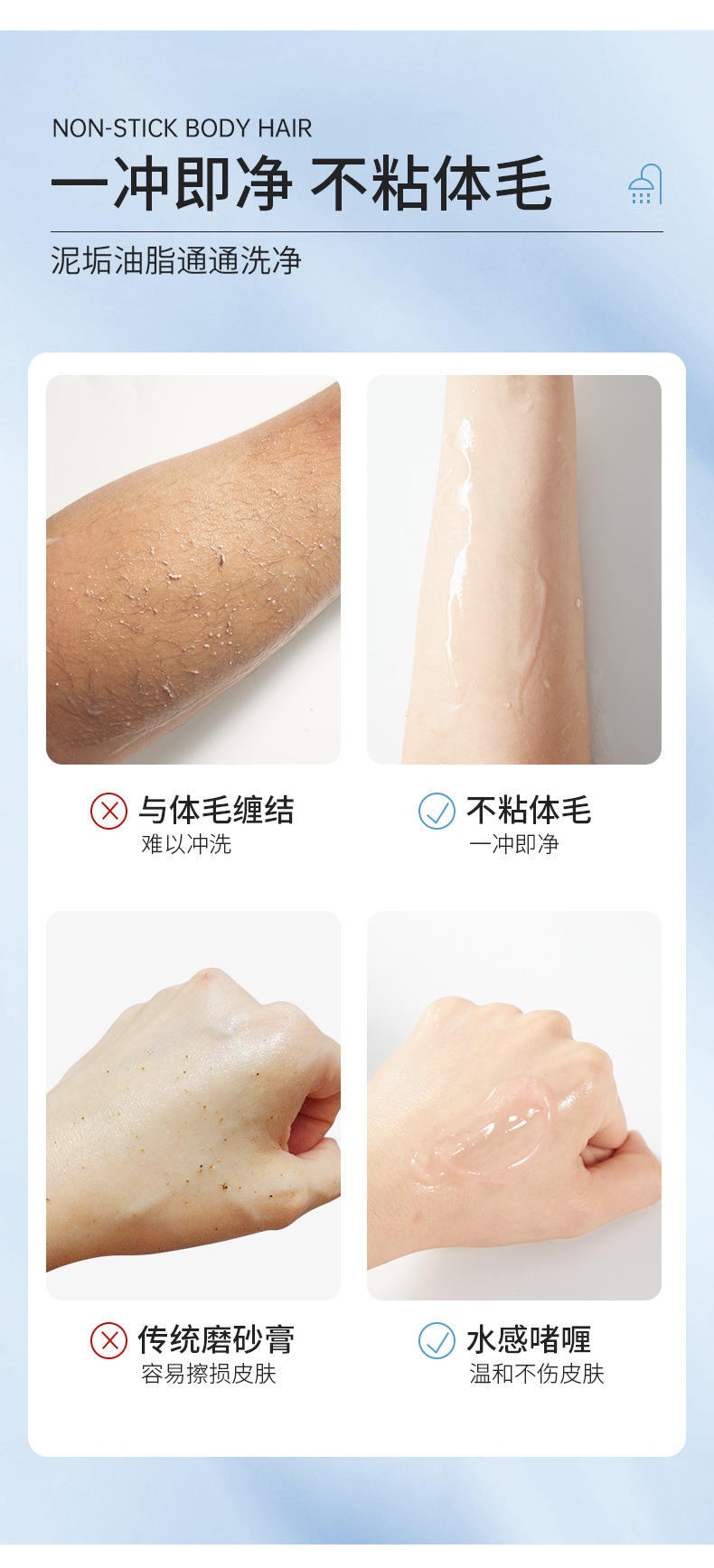 NON-STICK BODY HAIR

一冲即净 不粘体毛

泥垢油脂通通洗净

与体毛缠结
难以冲洗

不粘体毛
一冲即净

传统磨砂膏
容易擦损皮肤

水感啫喱
温和不伤皮肤