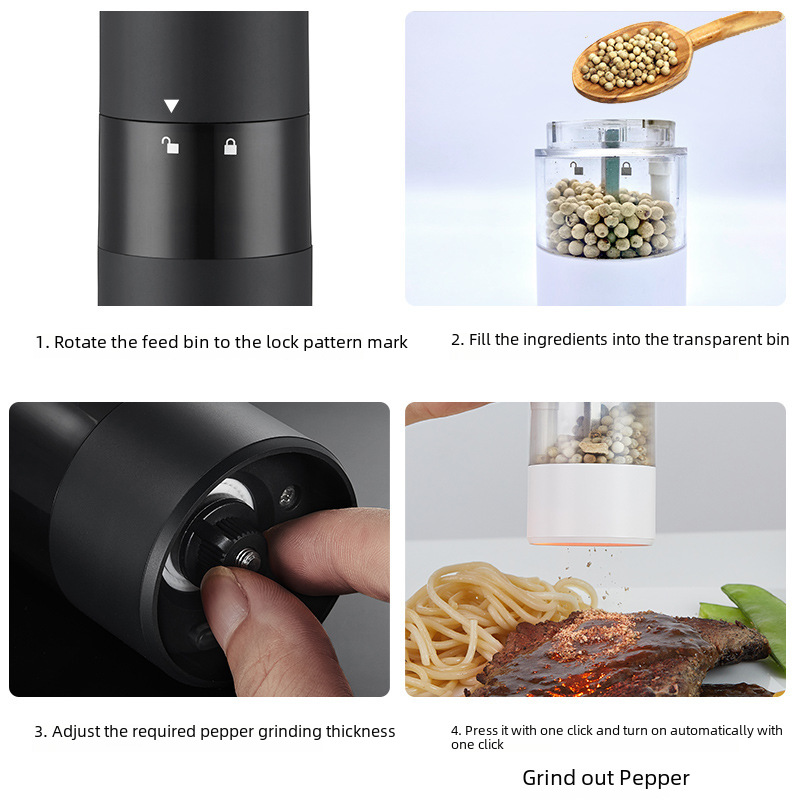 1. Rotate the feed bin to the lock pattern mark

2. Fill the ingredients into the transparent bin

3. Adjust the required pepper grinding thickness

4. Press it with one click and turn on automatically with one click

Grind out Pepper